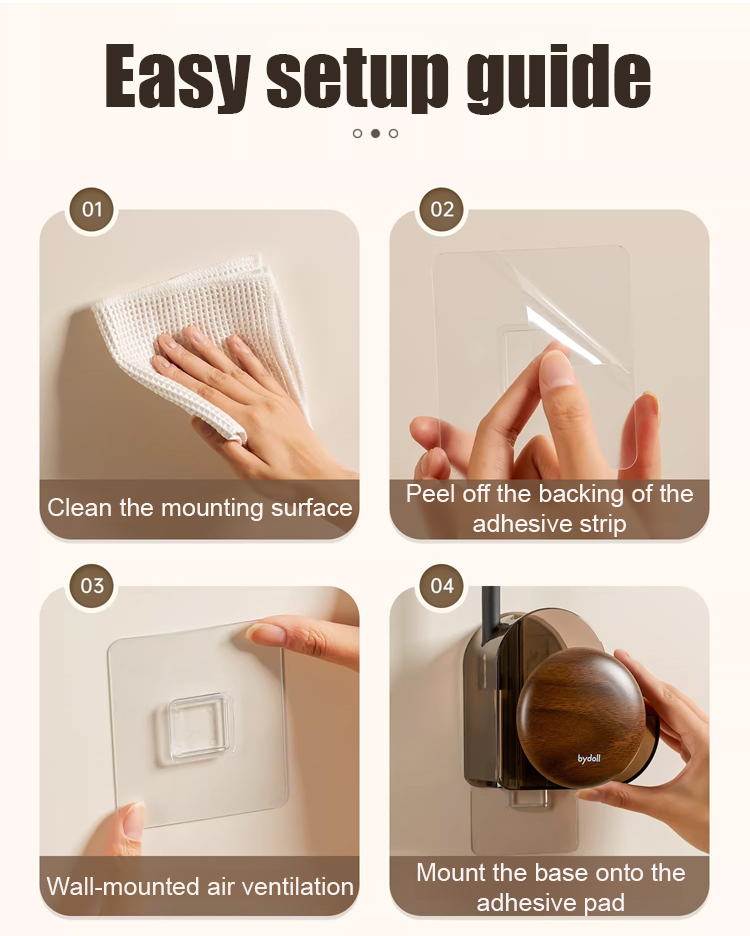 Easy setup guide

01

Clean the mounting surface

02

Peel off the backing of the adhesive strip

03

Wall-mounted air ventilation

04

bydoll

Mount the base onto the adhesive pad