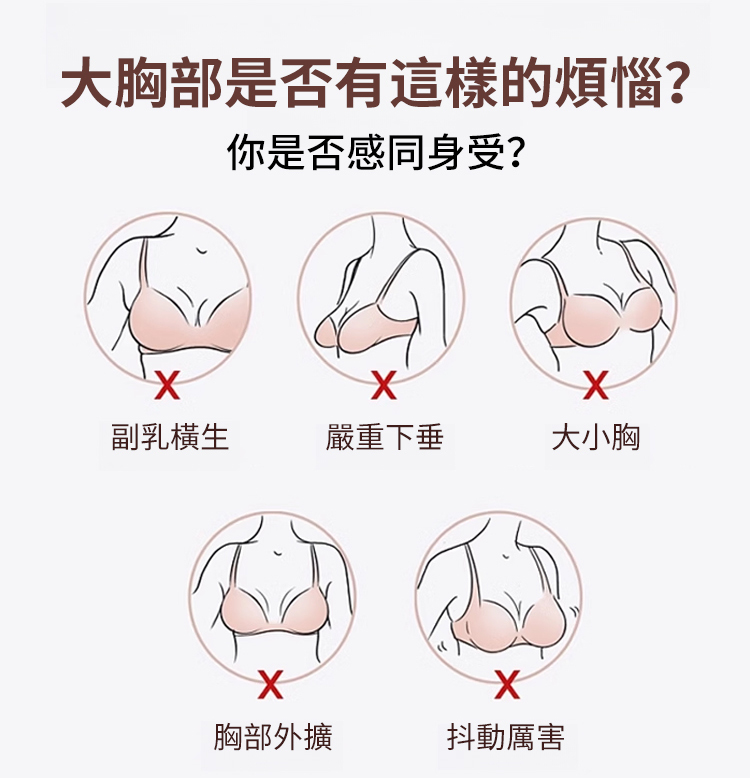 大胸部是否有這樣的煩惱?
你是否感同身受?

X
副乳橫生

X
嚴重下垂

X
大小胸

X
胸部外擴

X
抖動厲害