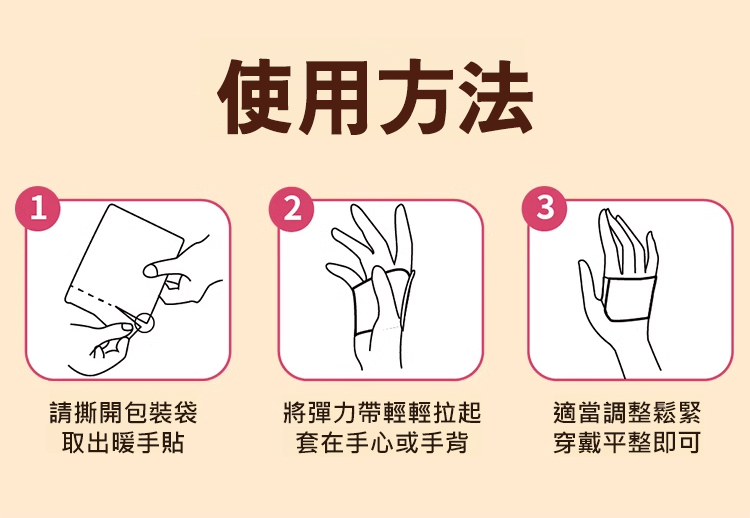 使用方法

1

請撕開包裝袋
取出暖手貼

2

將彈力帶輕輕拉起
套在手心或手背

3

適當調整鬆緊
穿戴平整即可