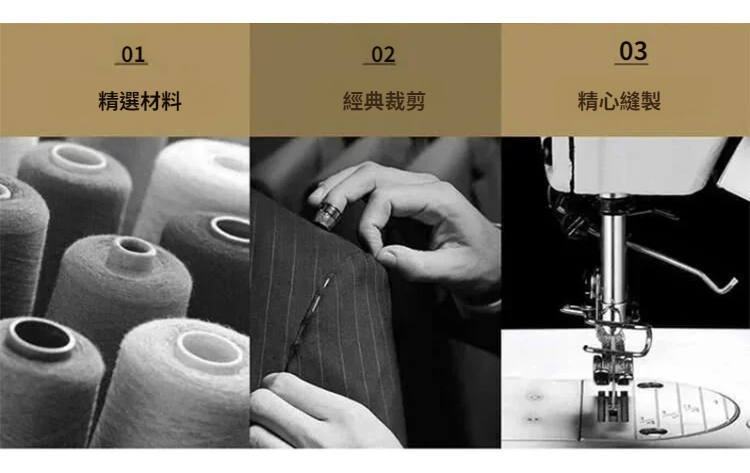 01
精選材料

02
經典裁剪

03
精心縫製