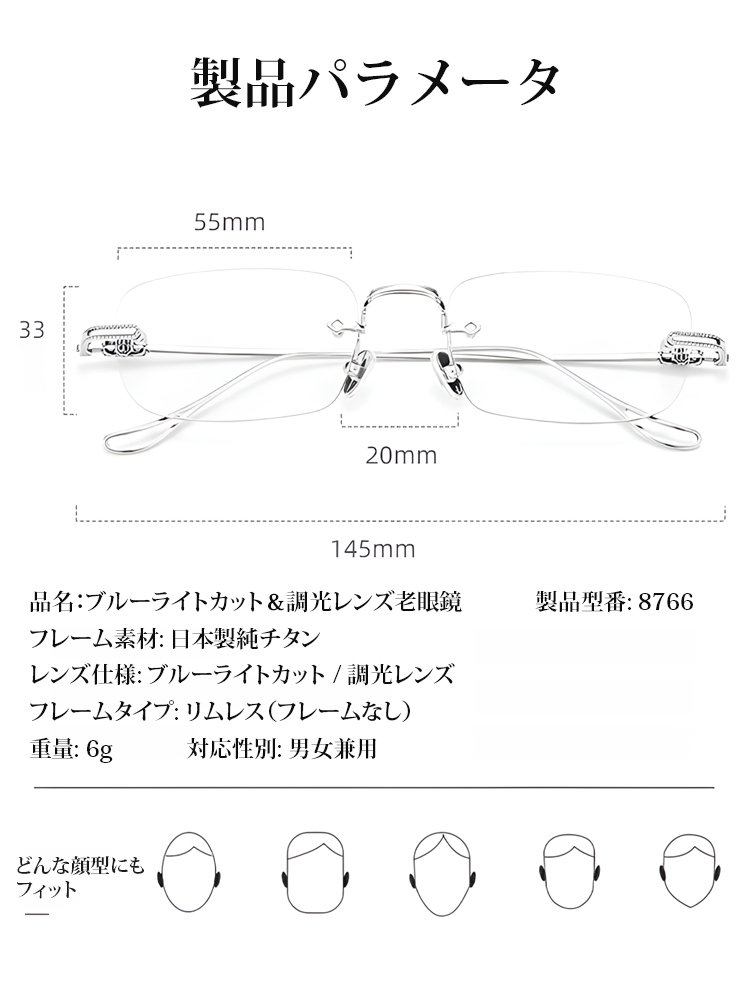 製品パラメータ

55mm

33

20mm

145mm

品名:ブルーライトカット＆調光レンズ老眼鏡

製品型番: 8766

フレーム素材: 日本製純チタン

レンズ仕様: ブルーライトカット / 調光レンズ

フレームタイプ: リムレス(フレームなし)

重量: 6g

対応性別: 男女兼用

どんな顔型にもフィット