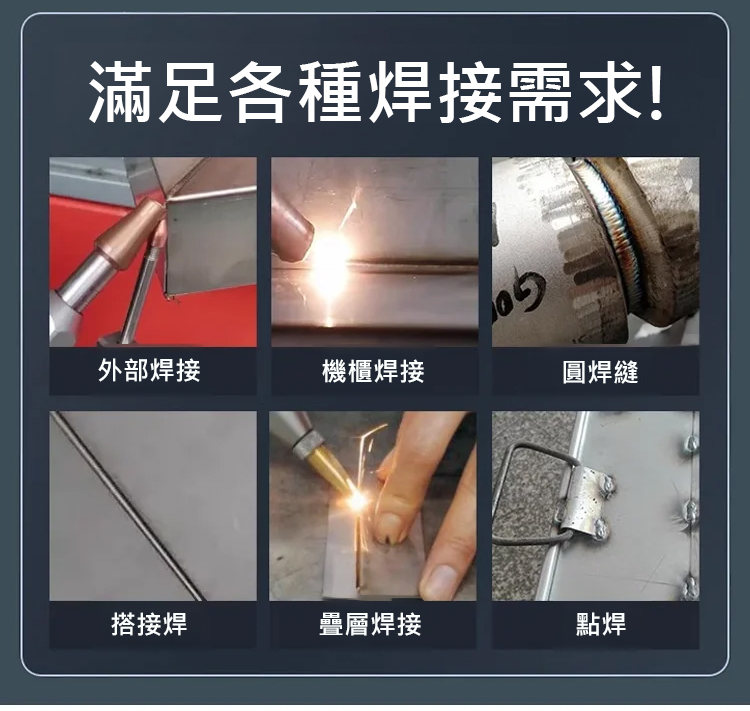 滿足各種焊接需求!

外部焊接

機櫃焊接

圓焊縫

搭接焊

疊層焊接

點焊