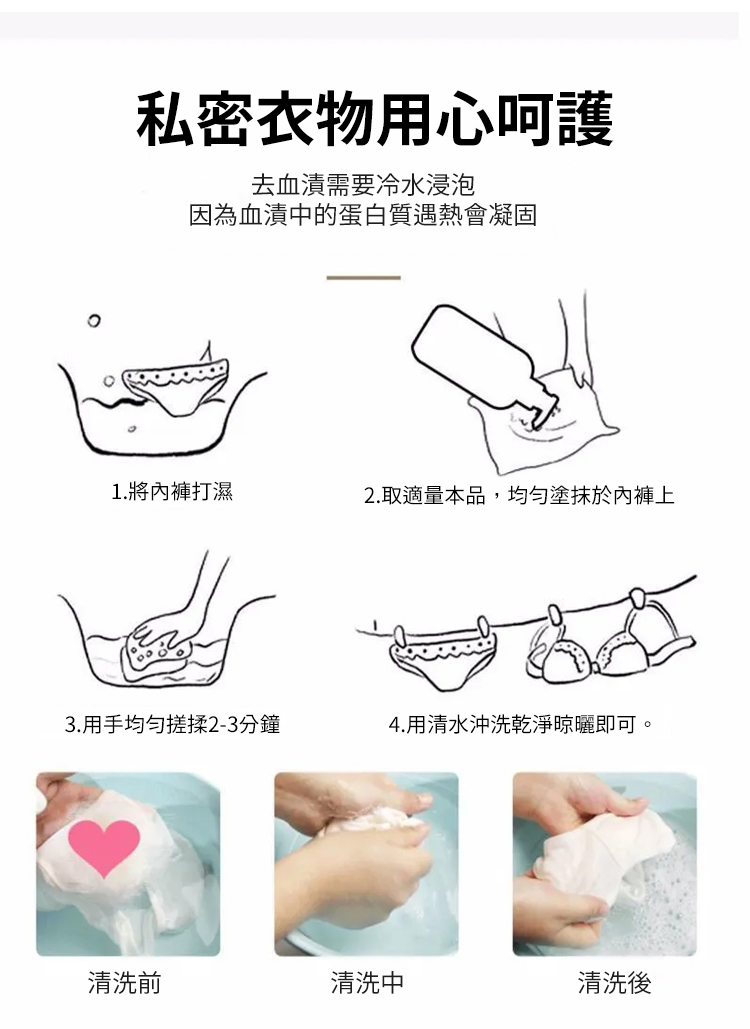 私密衣物用心呵護

去血漬需要冷水浸泡
因為血漬中的蛋白質遇熱會凝固

1.將內褲打濕

2.取適量本品，均勻塗抹於內褲上

3.用手均勻搓揉2-3分鐘

4.用清水沖洗乾淨晾曬即可。

清洗前

清洗中

清洗後