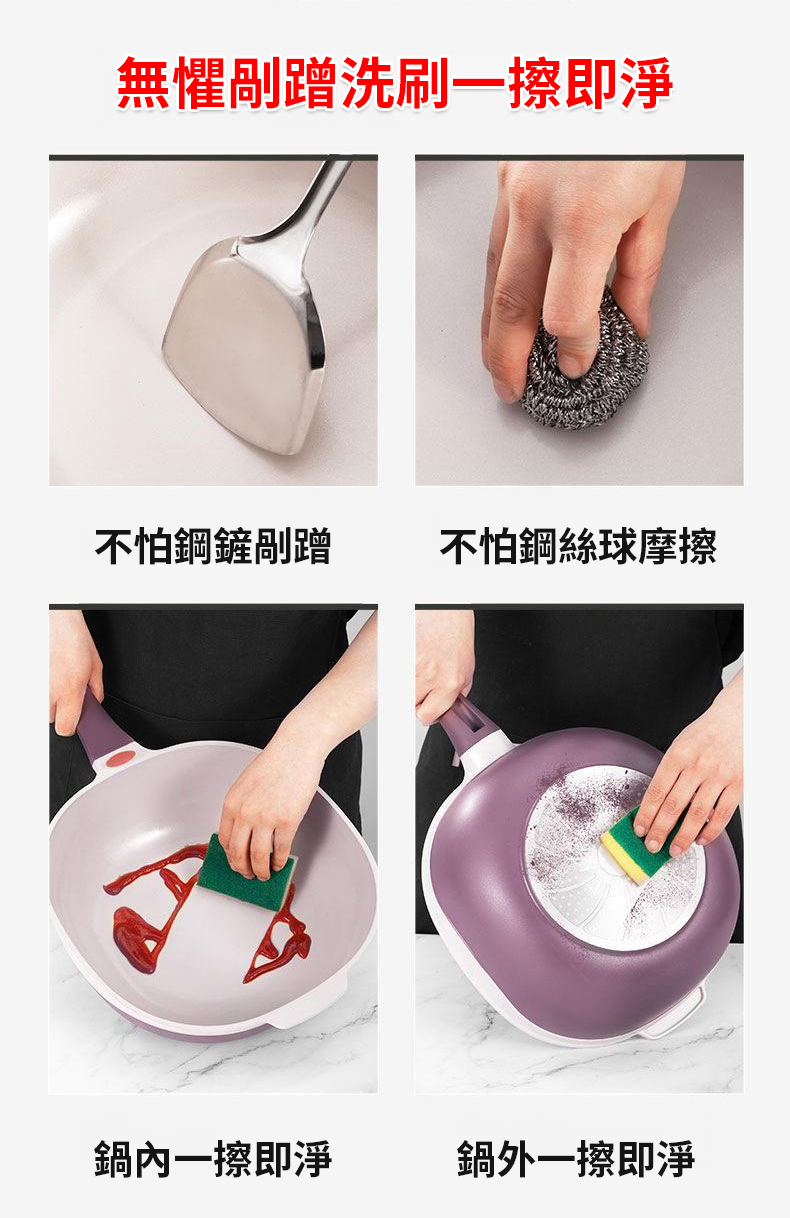 無懼剮蹭洗刷一擦即淨

不怕鋼鏟剮蹭

不怕鋼絲球摩擦

鍋內一擦即淨

鍋外一擦即淨