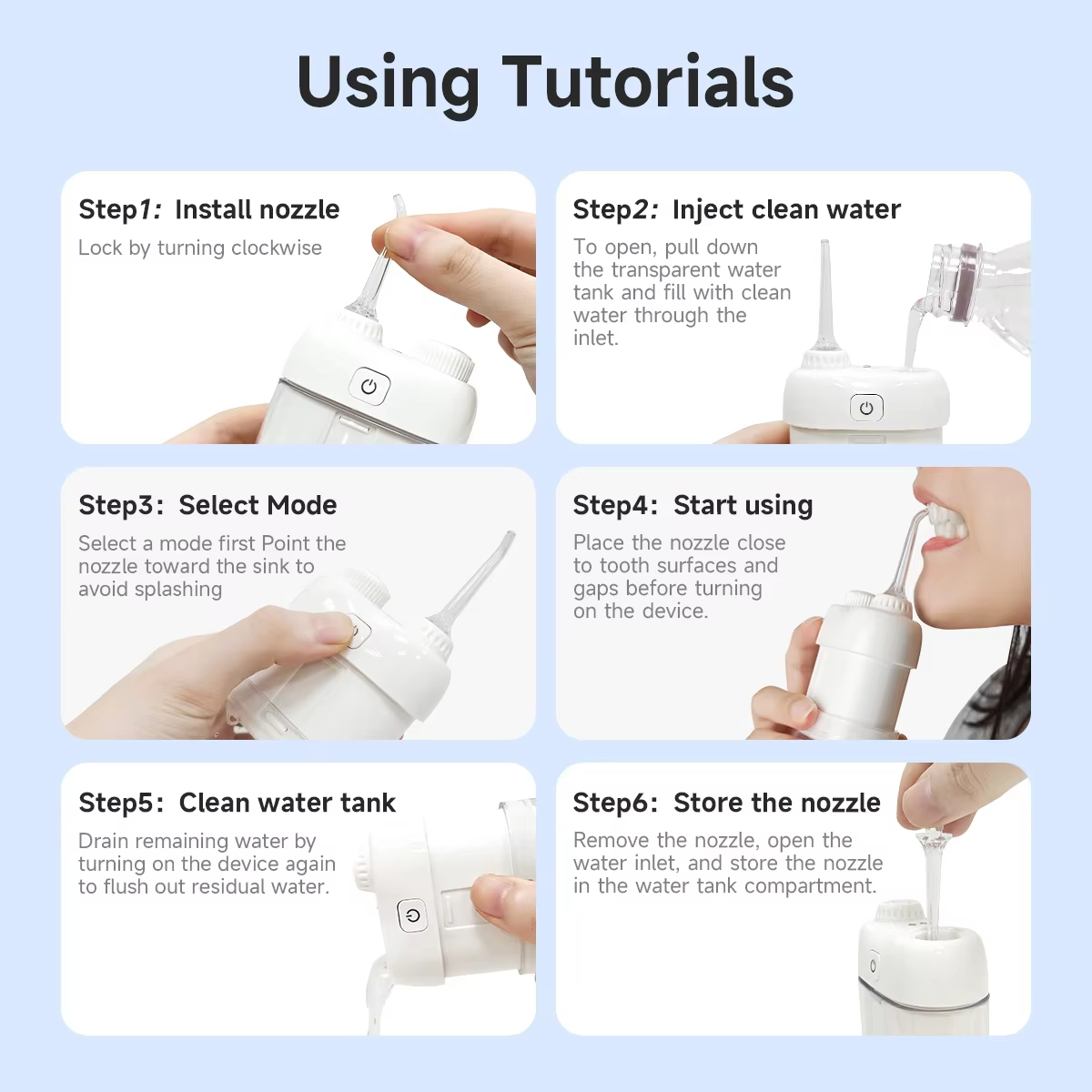 Using Tutorials

Step1: Install nozzle

Lock by turning clockwise

Step2: Inject clean water

To open, pull down the transparent water tank and fill with clean water through the inlet.

Step3: Select Mode

Select a mode first Point the nozzle toward the sink to avoid splashing

Step4: Start using

Place the nozzle close to tooth surfaces and gaps before turning on the device.

Step5: Clean water tank

Drain remaining water by turning on the device again to flush out residual water.

Step6: Store the nozzle

Remove the nozzle, open the water inlet, and store the nozzle in the water tank compartment.