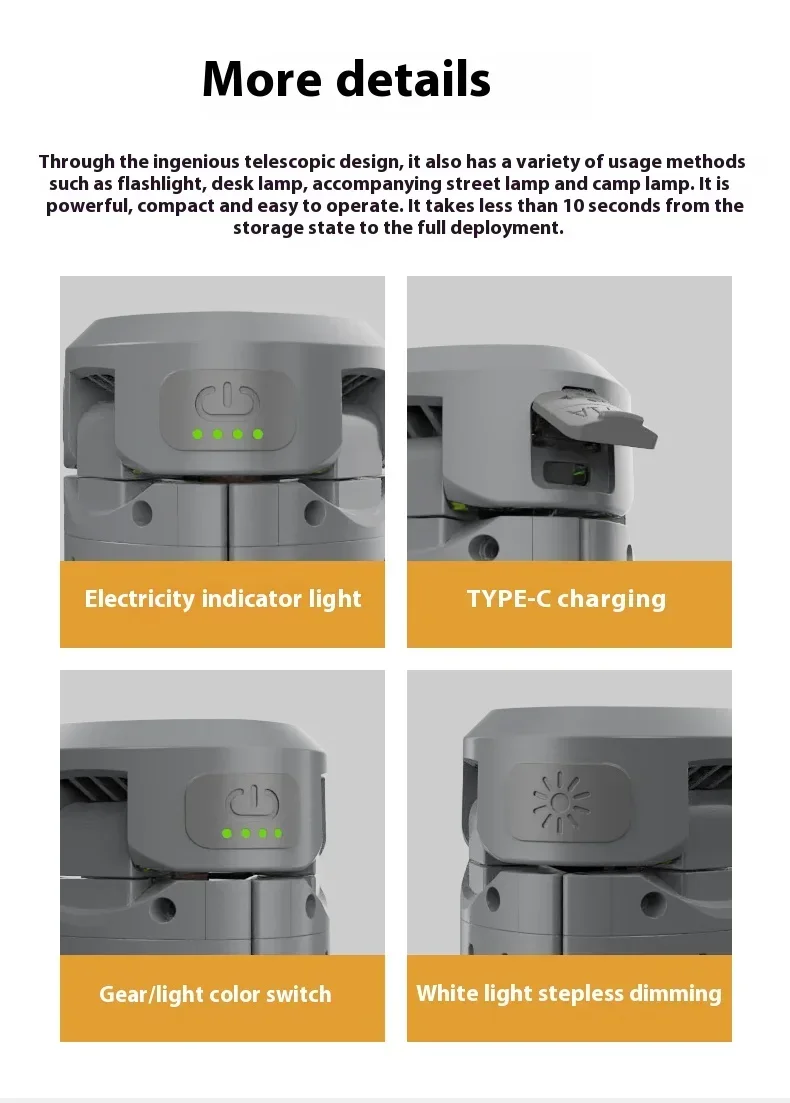 More details

Through the ingenious telescopic design, it also has a variety of usage methods such as flashlight, desk lamp, accompanying street lamp and camp lamp. It is powerful, compact and easy to operate. It takes less than 10 seconds from the storage state to the full deployment.

Electricity indicator light

TYPE-C charging

Gear/light color switch

White light stepless dimming