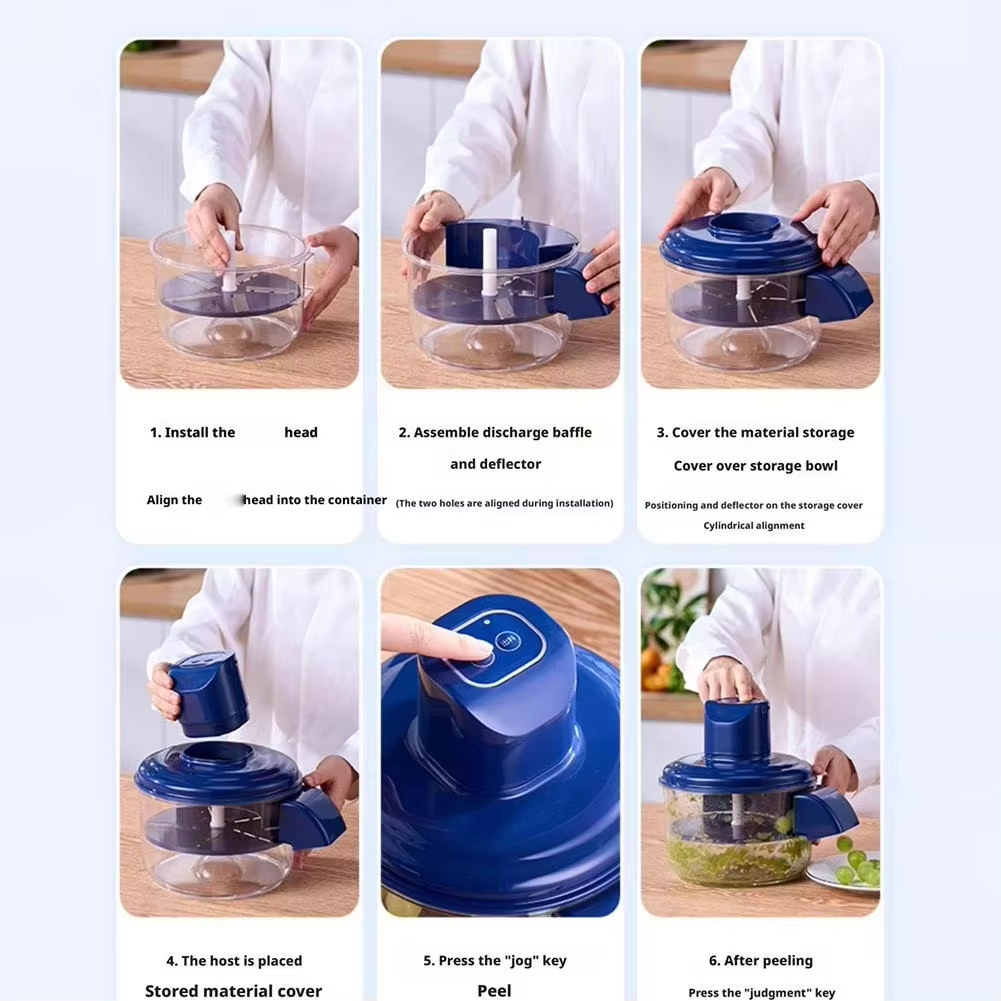 1. Install the head

Align the head into the container

2. Assemble discharge baffle and deflector

(The two holes are aligned during installation)

3. Cover the material storage Cover over storage bowl

Positioning and deflector on the storage cover Cylindrical alignment

4. The host is placed

Stored material cover

5. Press the "jog" key

Peel

6. After peeling

Press the "judgment" key