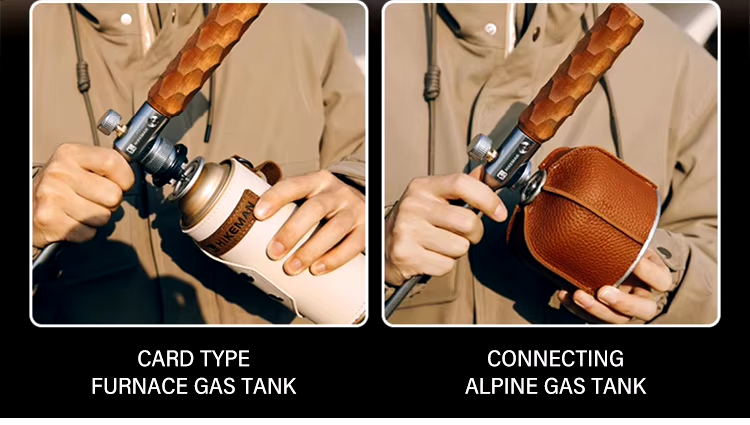 HIKEMAN

CARD TYPE
FURNACE GAS TANK

CONNECTING
ALPINE GAS TANK