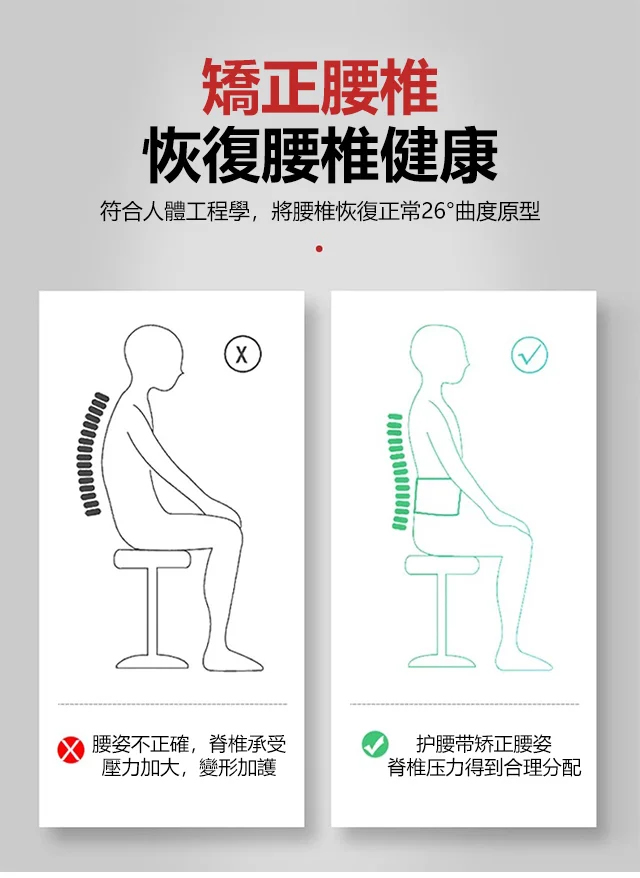 矯正腰椎
恢復腰椎健康

符合人體工程學，將腰椎恢復正常26°曲度原型

X

腰姿不正確，脊椎承受壓力加大，變形加護

护腰带矫正腰姿
脊椎压力得到合理分配