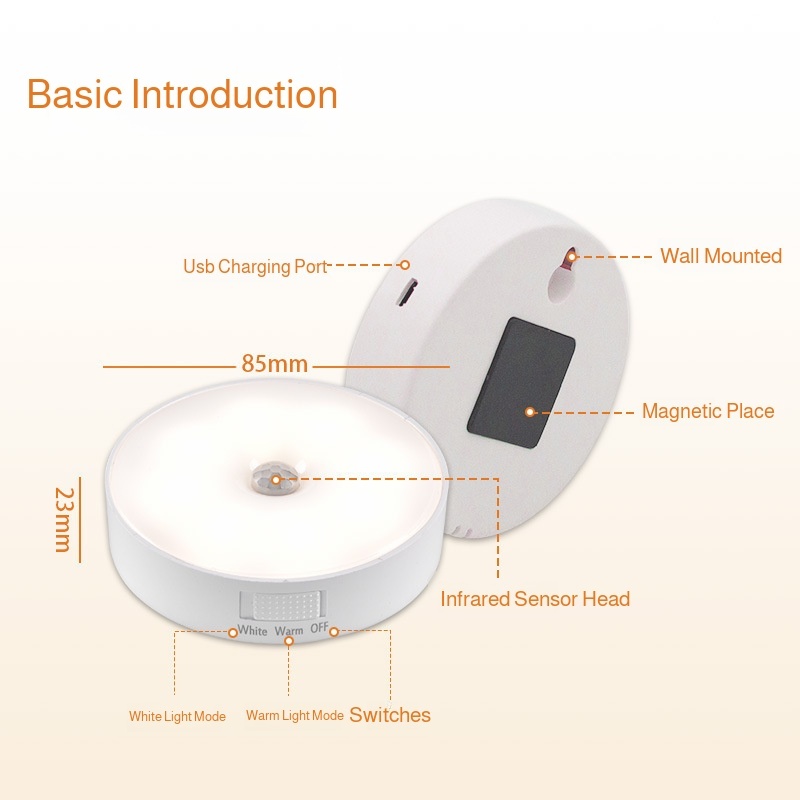 Basic Introduction

Usb Charging Port

Wall Mounted

85mm

Magnetic Place

23mm

Infrared Sensor Head

White Warm OFF

White Light Mode

Warm Light Mode

Switches