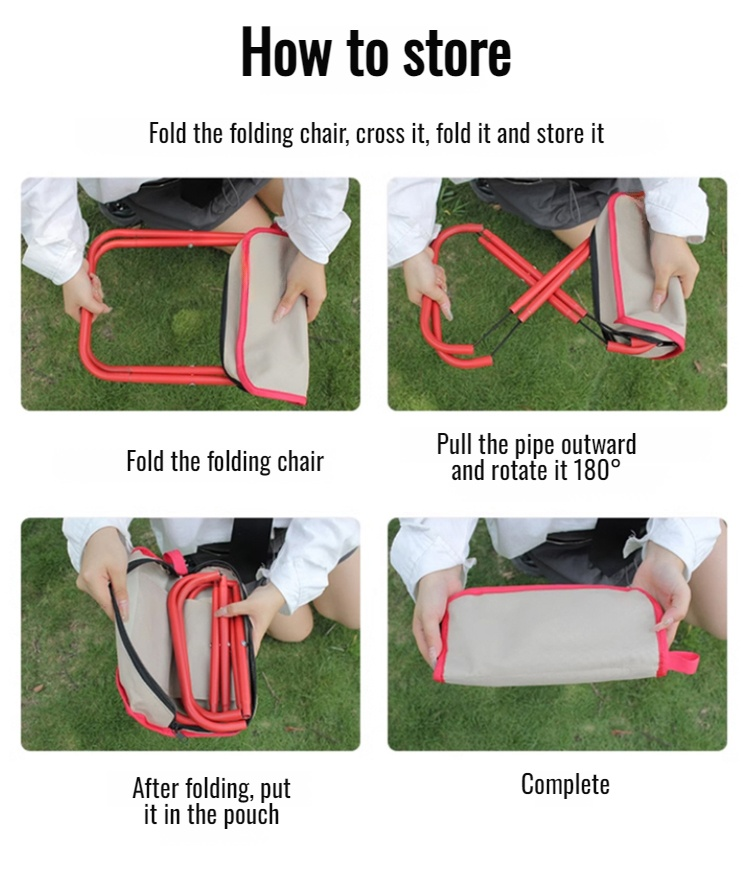 How to store

Fold the folding chair, cross it, fold it and store it

Fold the folding chair

Pull the pipe outward and rotate it 180°

After folding, put it in the pouch

Complete