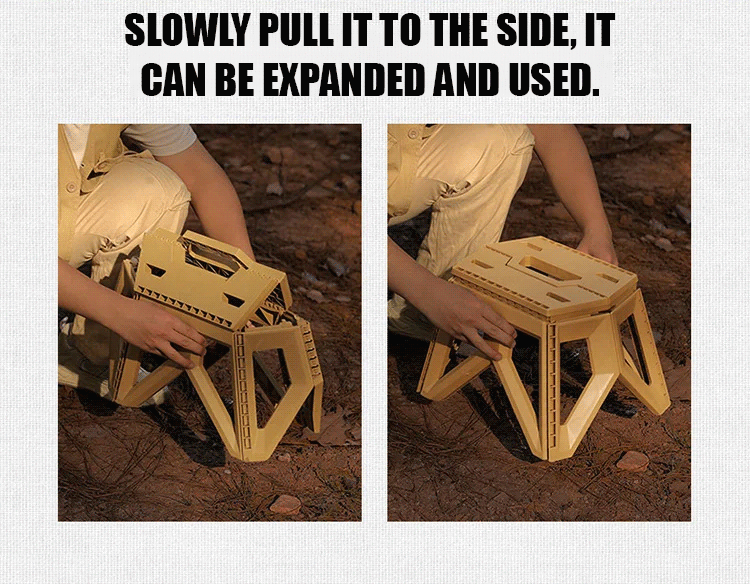 SLOWLY PULL IT TO THE SIDE, IT CAN BE EXPANDED AND USED.