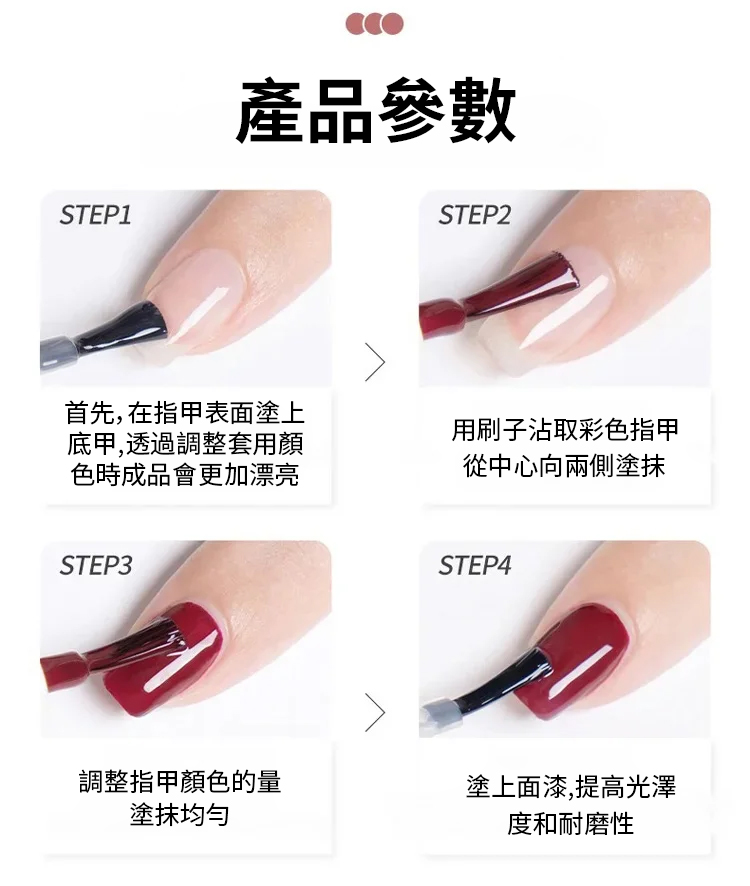 產品參數

STEP1

首先,在指甲表面塗上底甲,透過調整套用顏色時成品會更加漂亮

STEP2

用刷子沾取彩色指甲從中心向兩側塗抹

STEP3

調整指甲顏色的量塗抹均勻

STEP4

塗上面漆,提高光澤度和耐磨性