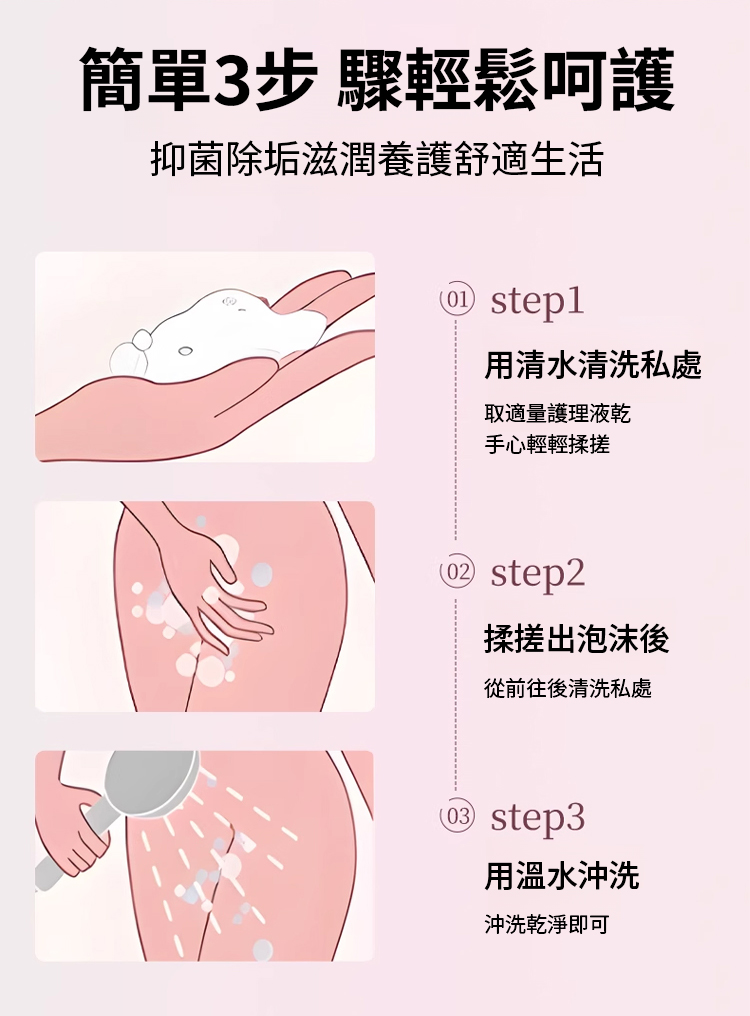 簡單3步 驟輕鬆呵護

抑菌除垢滋潤養護舒適生活

01 step1

用清水清洗私處

取適量護理液乾
手心輕輕揉搓

02 step2

揉搓出泡沫後

從前往後清洗私處

03 step3

用溫水沖洗

沖洗乾淨即可