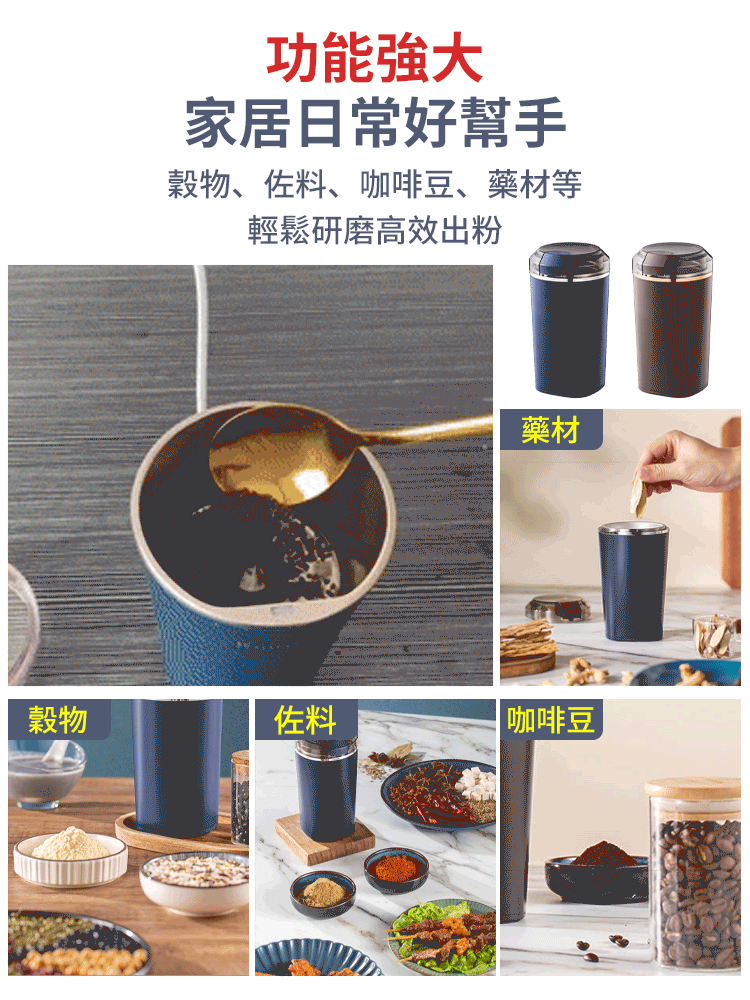 功能強大
家居日常好幫手
穀物、佐料、咖啡豆、藥材等
輕鬆研磨高效出粉

藥材

穀物

佐料

咖啡豆