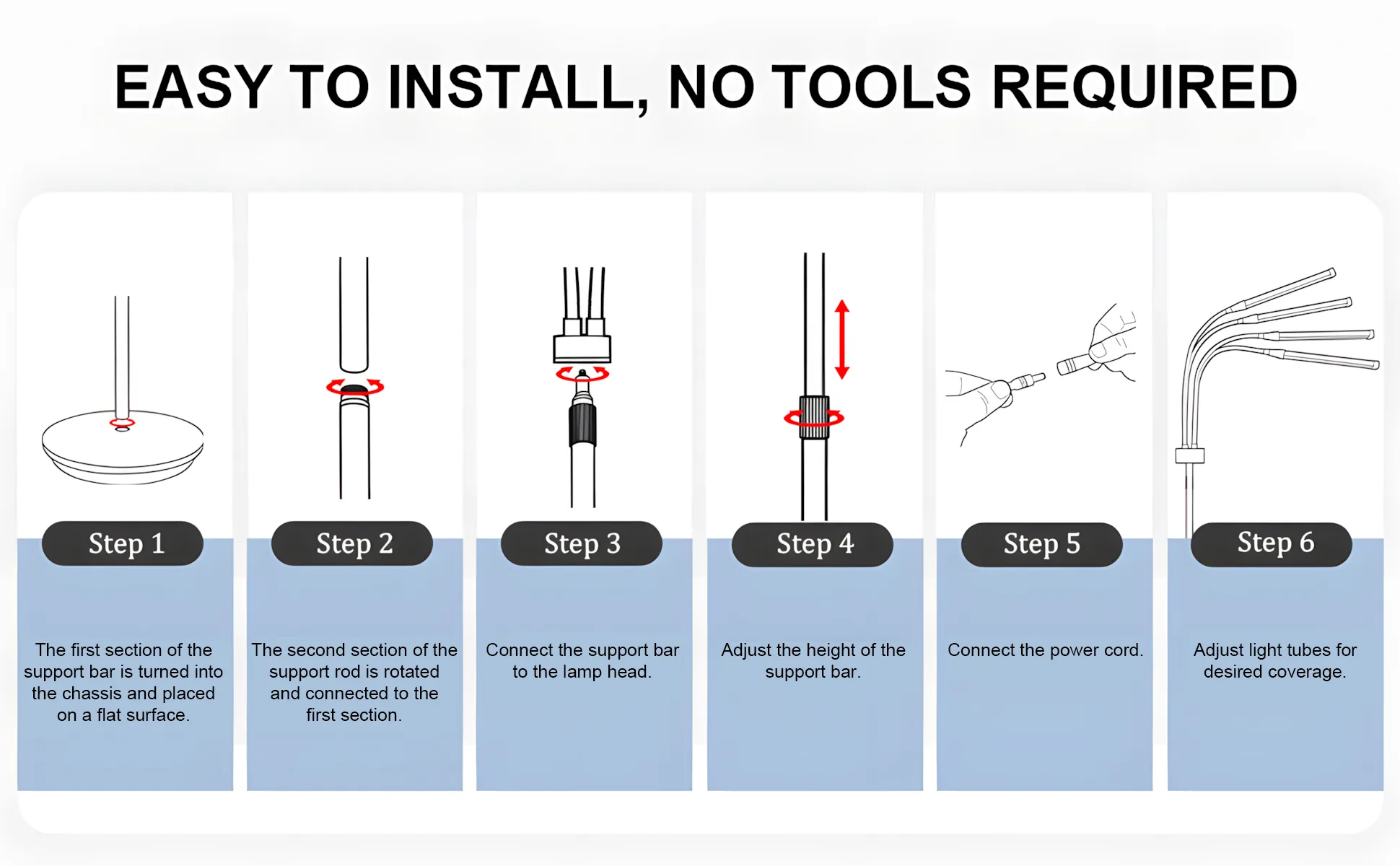 EASY TO INSTALL, NO TOOLS REQUIRED

Step 1

The first section of the support bar is turned into the chassis and placed on a flat surface.

Step 2

The second section of the support rod is rotated and connected to the first section.

Step 3

Connect the support bar to the lamp head.

Step 4

Adjust the height of the support bar.

Step 5

Connect the power cord.

Step 6

Adjust light tubes for desired coverage.