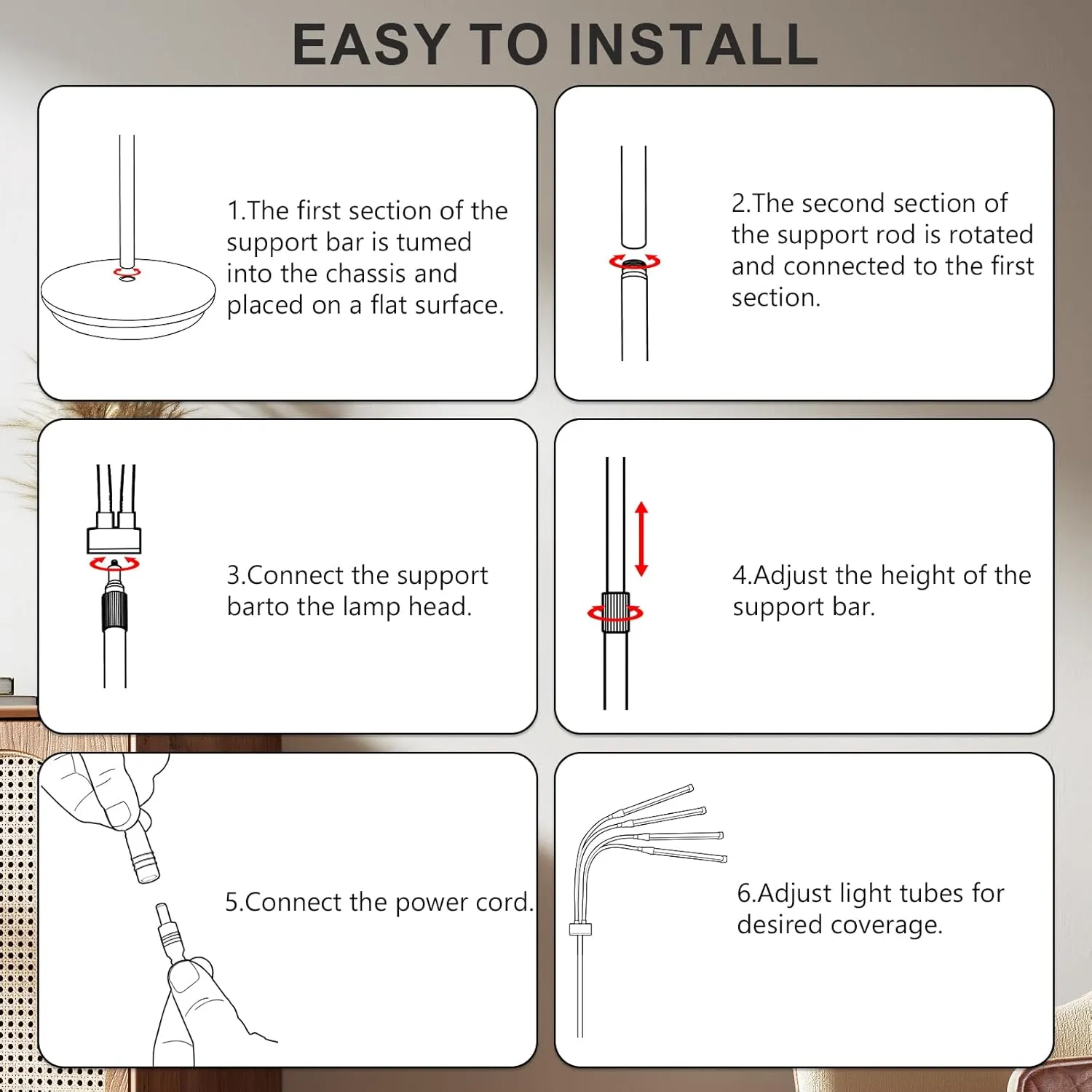 EASY TO INSTALL

1.The first section of the support bar is tumed into the chassis and placed on a flat surface.

2.The second section of the support rod is rotated and connected to the first section.

3.Connect the support barto the lamp head.

4.Adjust the height of the support bar.

5.Connect the power cord.

6.Adjust light tubes for desired coverage.