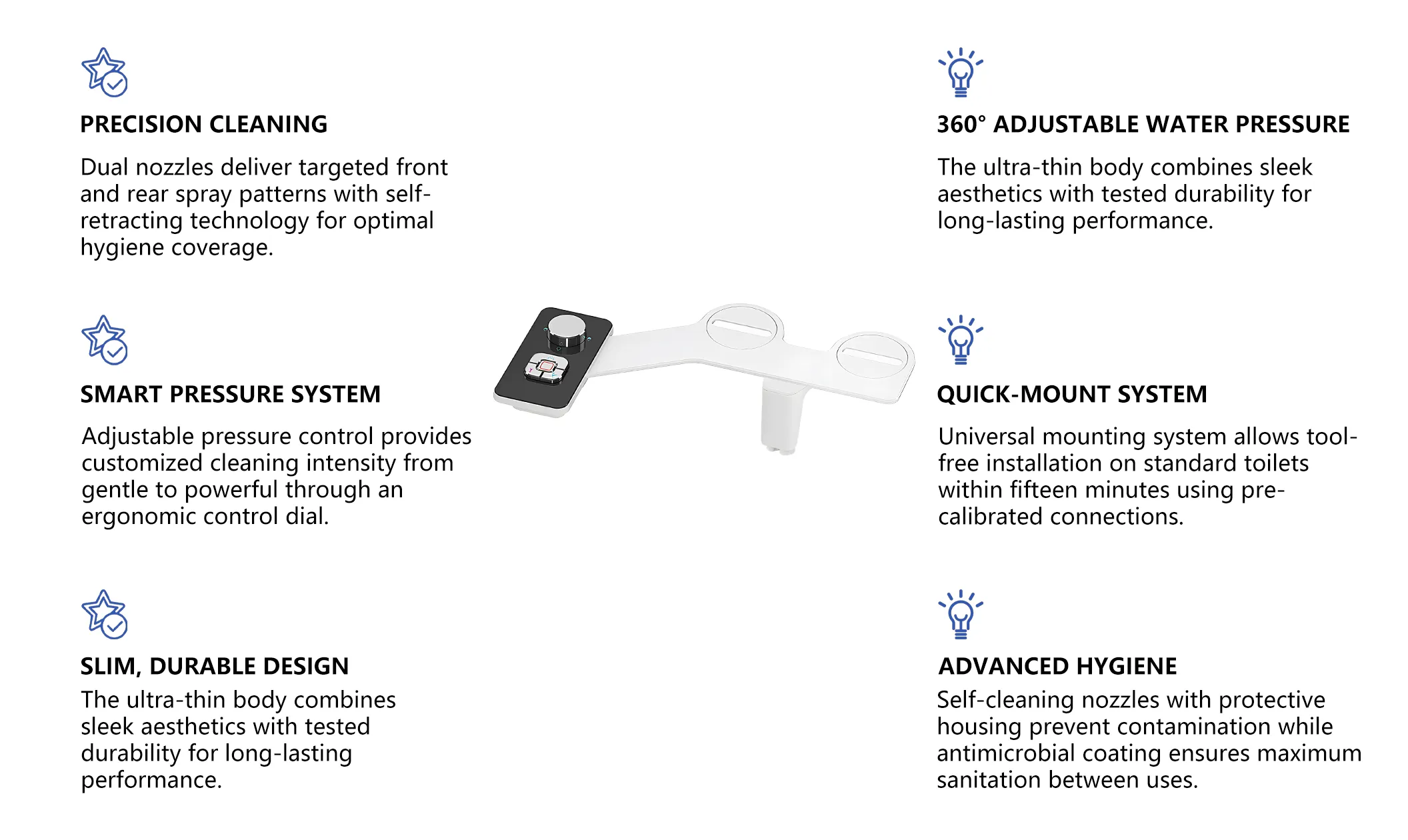 PRECISION CLEANING

Dual nozzles deliver targeted front and rear spray patterns with self-retracting technology for optimal hygiene coverage.

SMART PRESSURE SYSTEM

Adjustable pressure control provides customized cleaning intensity from gentle to powerful through an ergonomic control dial.

SLIM, DURABLE DESIGN

The ultra-thin body combines sleek aesthetics with tested durability for long-lasting performance.

360° ADJUSTABLE WATER PRESSURE

The ultra-thin body combines sleek aesthetics with tested durability for long-lasting performance.

QUICK-MOUNT SYSTEM

Universal mounting system allows tool-free installation on standard toilets within fifteen minutes using pre-calibrated connections.

ADVANCED HYGIENE

Self-cleaning nozzles with protective housing prevent contamination while antimicrobial coating ensures maximum sanitation between uses.