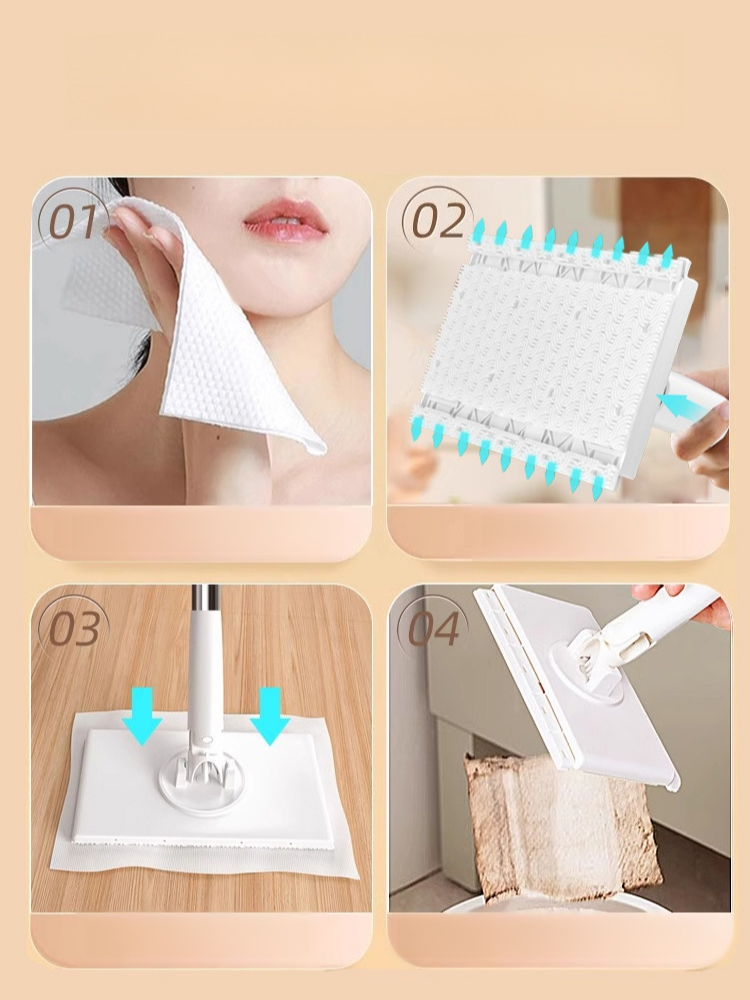 01

02

03

04