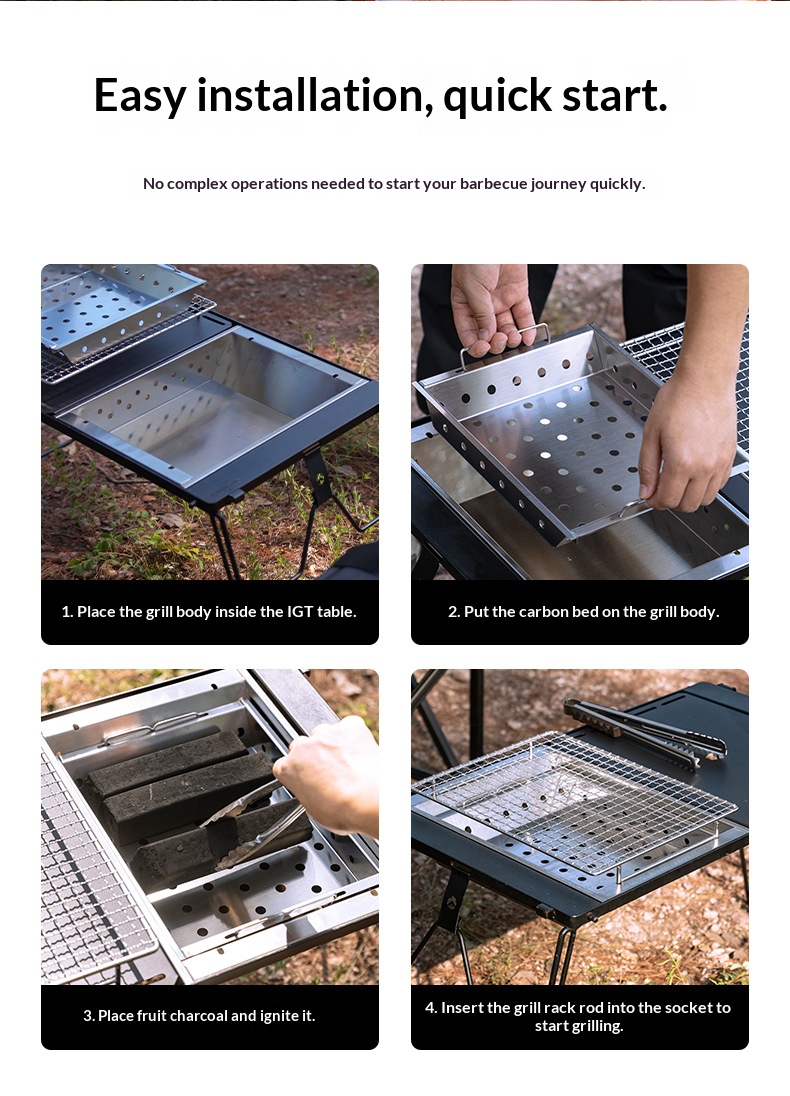 Easy installation, quick start.

No complex operations needed to start your barbecue journey quickly.

1. Place the grill body inside the IGT table.

2. Put the carbon bed on the grill body.

3. Place fruit charcoal and ignite it.

4. Insert the grill rack rod into the socket to start grilling.