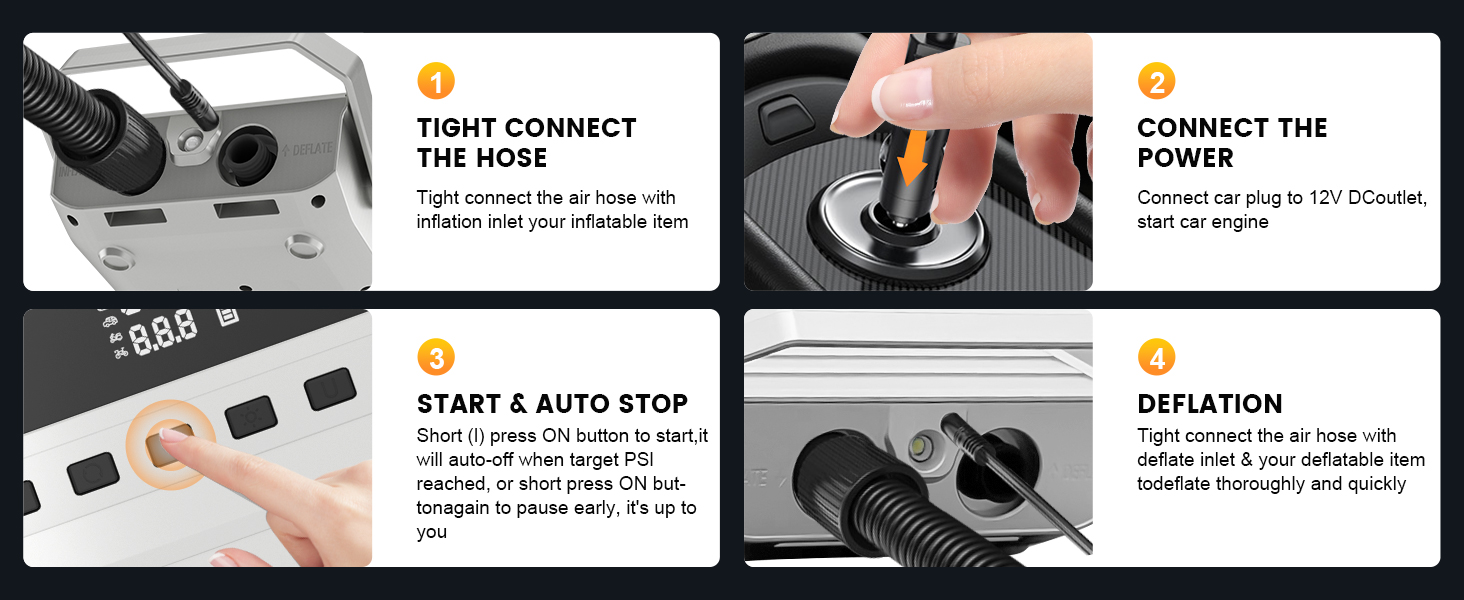 DEFLATE

1

TIGHT CONNECT THE HOSE

Tight connect the air hose with inflation inlet your inflatable item

2

CONNECT THE POWER

Connect car plug to 12V DCoutlet, start car engine

8.8.8

3

START & AUTO STOP

Short (I) press ON button to start,it will auto-off when target PSI reached, or short press ON buttonagain to pause early, it's up to you

4

DEFLATION

Tight connect the air hose with deflate inlet & your deflatable item todeflate thoroughly and quickly