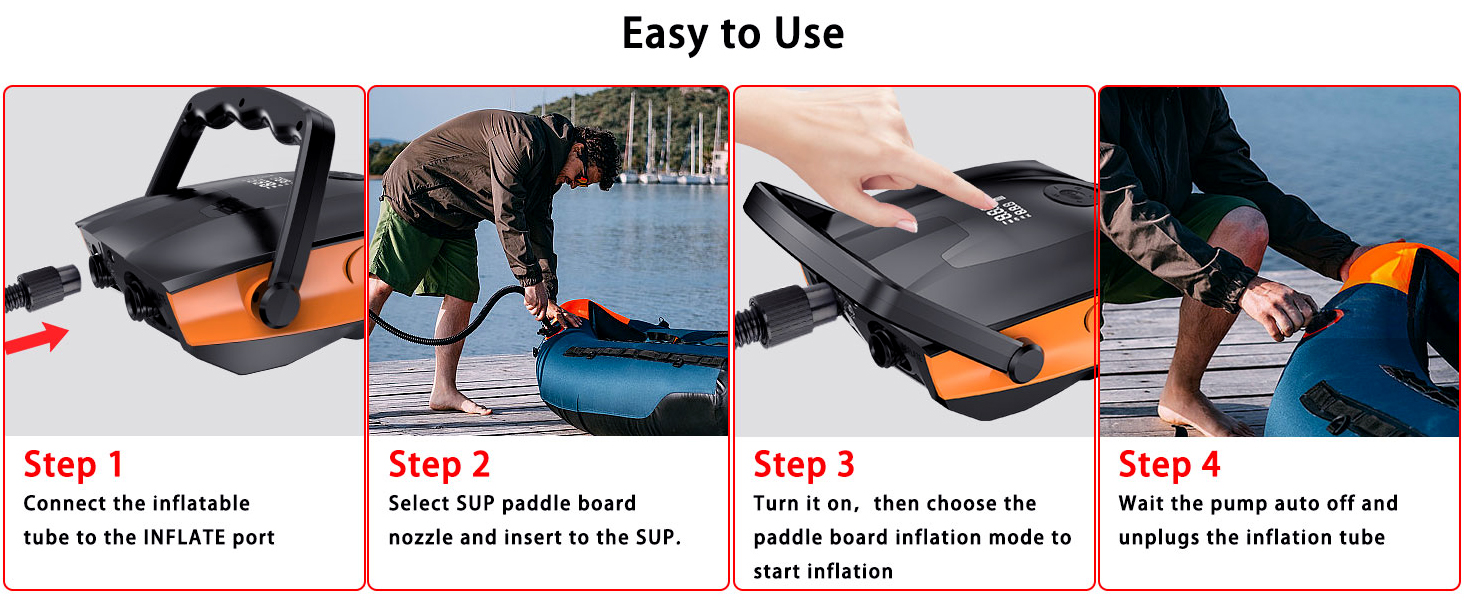 Easy to Use

Step 1
Connect the inflatable tube to the INFLATE port

Step 2
Select SUP paddle board nozzle and insert to the SUP.

Step 3
Turn it on, then choose the paddle board inflation mode to start inflation

Step 4
Wait the pump auto off and unplugs the inflation tube