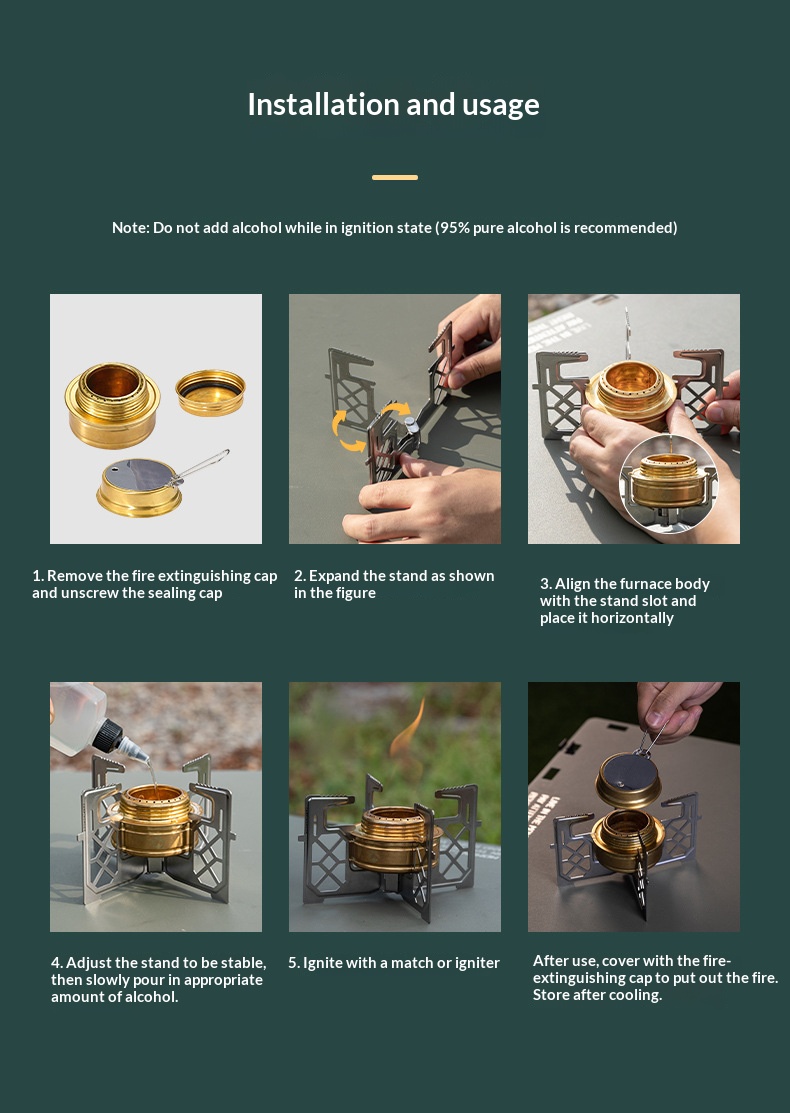 Installation and usage

Note: Do not add alcohol while in ignition state (95% pure alcohol is recommended)

1. Remove the fire extinguishing cap and unscrew the sealing cap

2. Expand the stand as shown in the figure

3. Align the furnace body with the stand slot and place it horizontally

4. Adjust the stand to be stable, then slowly pour in appropriate amount of alcohol.

5. Ignite with a match or igniter

After use, cover with the fire-extinguishing cap to put out the fire. Store after cooling.