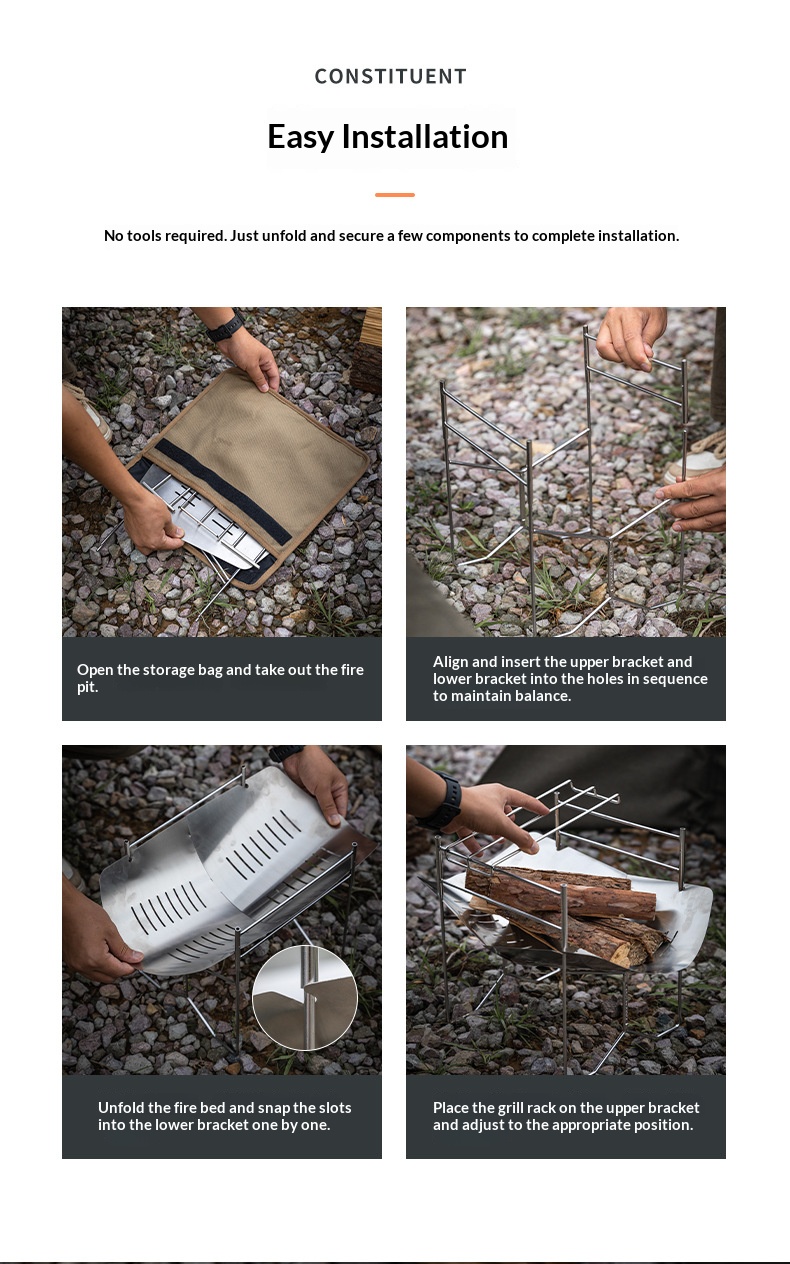 CONSTITUENT

Easy Installation

No tools required. Just unfold and secure a few components to complete installation.

Open the storage bag and take out the fire pit.

Align and insert the upper bracket and lower bracket into the holes in sequence to maintain balance.

Unfold the fire bed and snap the slots into the lower bracket one by one.

Place the grill rack on the upper bracket and adjust to the appropriate position.