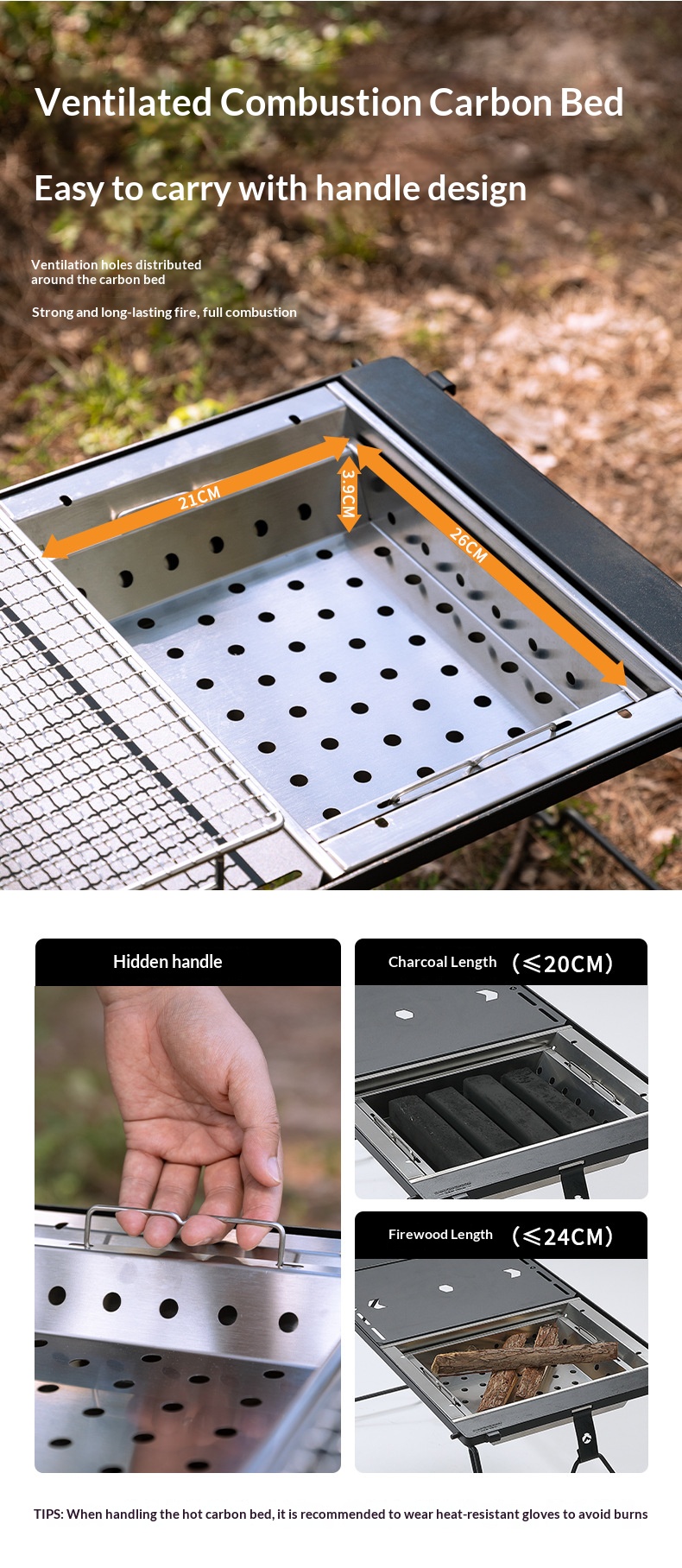 Ventilated Combustion Carbon Bed

Easy to carry with handle design

Ventilation holes distributed around the carbon bed

Strong and long-lasting fire, full combustion

21CM

3.9CM

26CM

Hidden handle

Charcoal Length （≤20CM）

Firewood Length （≤24CM）

TIPS: When handling the hot carbon bed, it is recommended to wear heat-resistant gloves to avoid burns