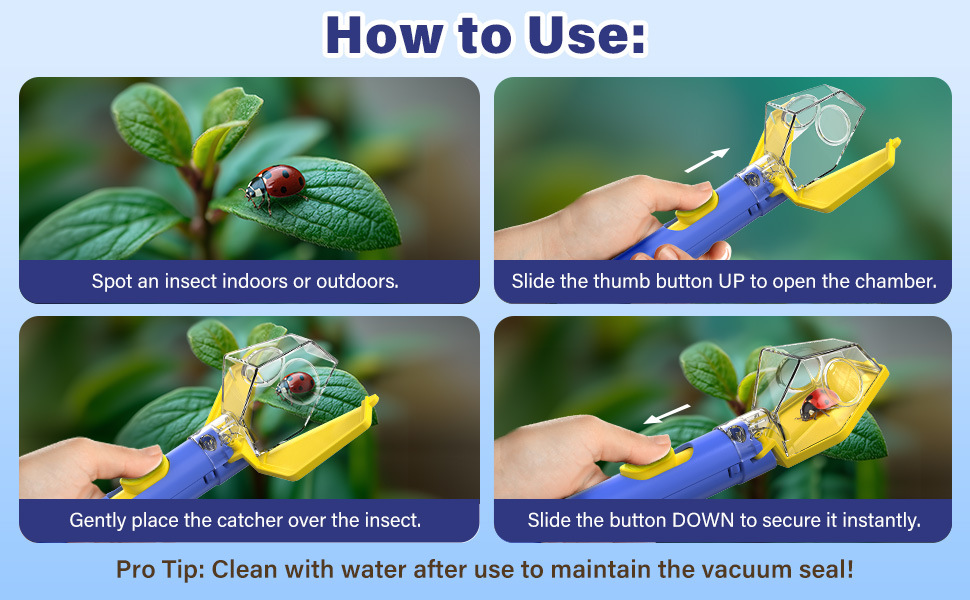 How to Use:

Spot an insect indoors or outdoors.

Slide the thumb button UP to open the chamber.

Gently place the catcher over the insect.

Slide the button DOWN to secure it instantly.

Pro Tip: Clean with water after use to maintain the vacuum seal!