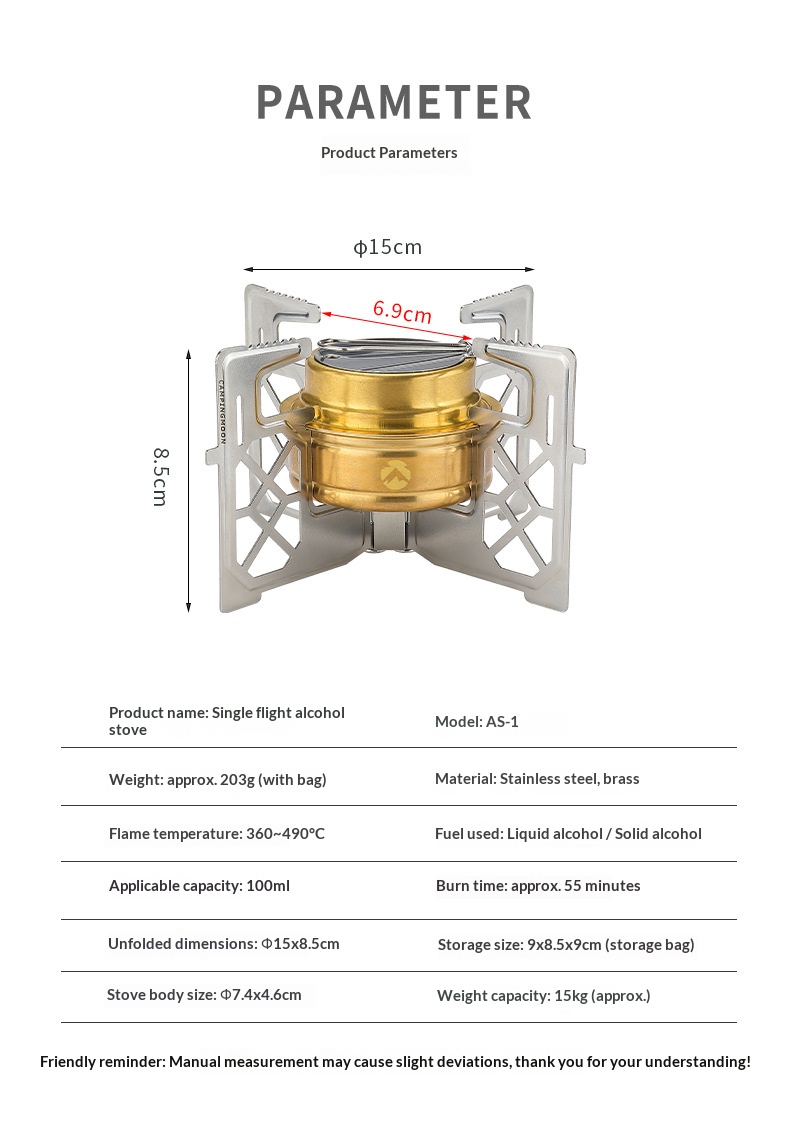 PARAMETER

Product Parameters

ϕ15cm

6.9cm

8.5cm

CAMPINGMOON

| Product name: Single flight alcohol stove | Model: AS-1 |
|---|---|
| Weight: approx. 203g (with bag) | Material: Stainless steel, brass |
| Flame temperature: 360~490°C | Fuel used: Liquid alcohol / Solid alcohol |
| Applicable capacity: 100ml | Burn time: approx. 55 minutes |
| Unfolded dimensions: Φ15x8.5cm | Storage size: 9x8.5x9cm (storage bag) |
| Stove body size: Φ7.4x4.6cm | Weight capacity: 15kg (approx.) |

Friendly reminder: Manual measurement may cause slight deviations, thank you for your understanding!