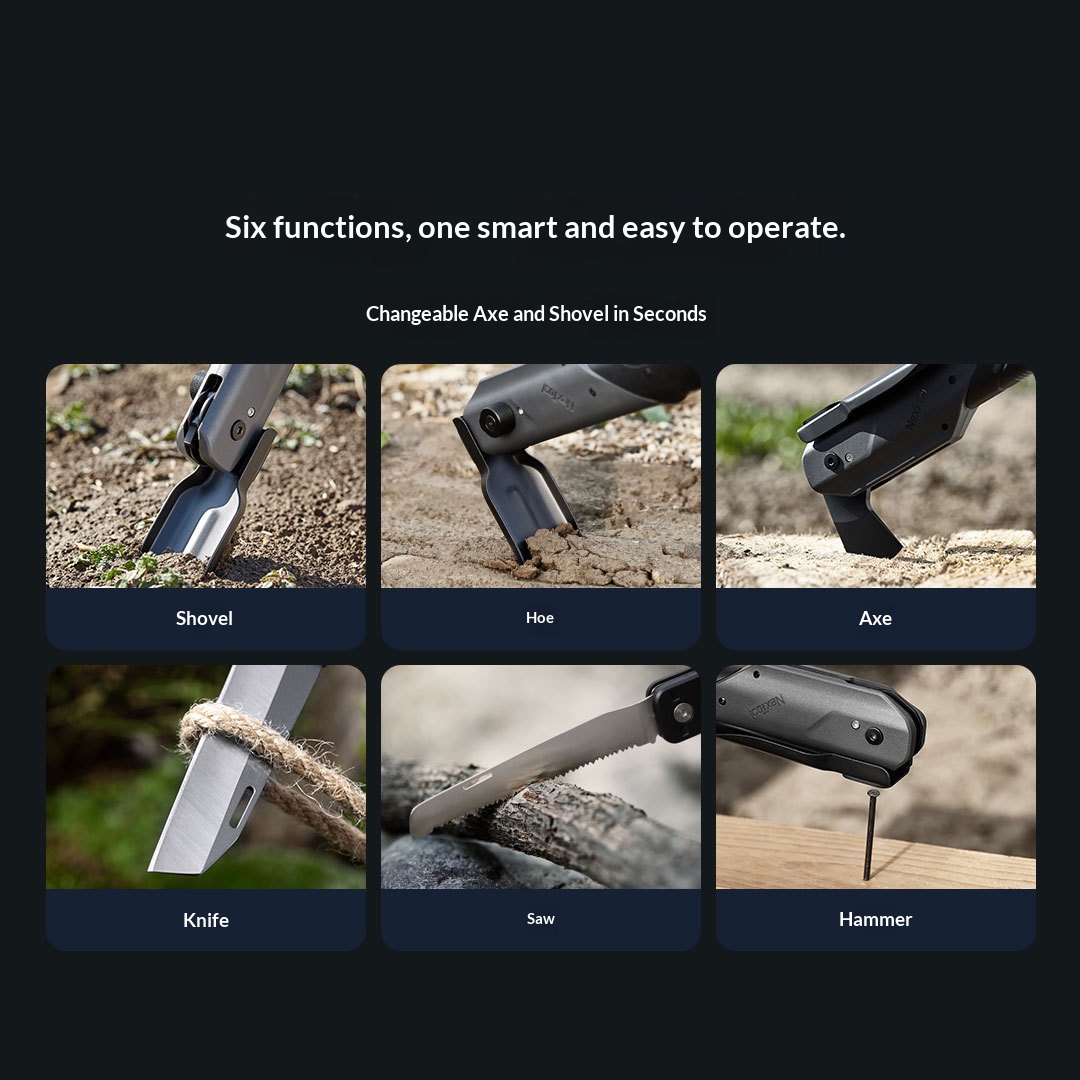 Six functions, one smart and easy to operate.

Changeable Axe and Shovel in Seconds

Shovel

Hoe

Axe

Knife

Saw

Hammer