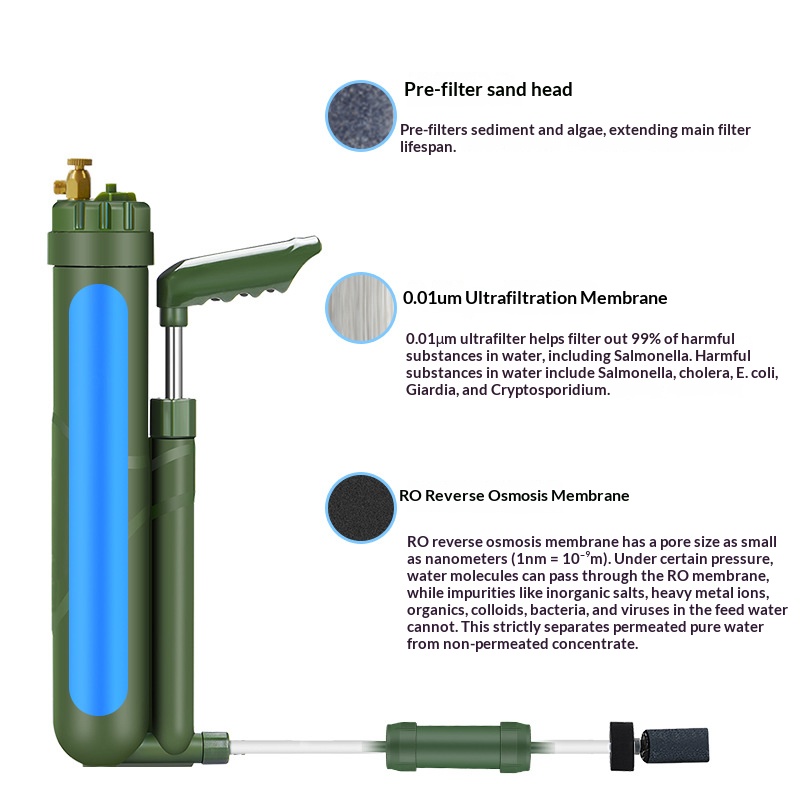 Pre-filter sand head

Pre-filters sediment and algae, extending main filter lifespan.

0.01um Ultrafiltration Membrane

0.01μm ultrafilter helps filter out 99% of harmful substances in water, including Salmonella. Harmful substances in water include Salmonella, cholera, E. coli, Giardia, and Cryptosporidium.

RO Reverse Osmosis Membrane

RO reverse osmosis membrane has a pore size as small as nanometers (1nm = $10^{-9}$m). Under certain pressure, water molecules can pass through the RO membrane, while impurities like inorganic salts, heavy metal ions, organics, colloids, bacteria, and viruses in the feed water cannot. This strictly separates permeated pure water from non-permeated concentrate.