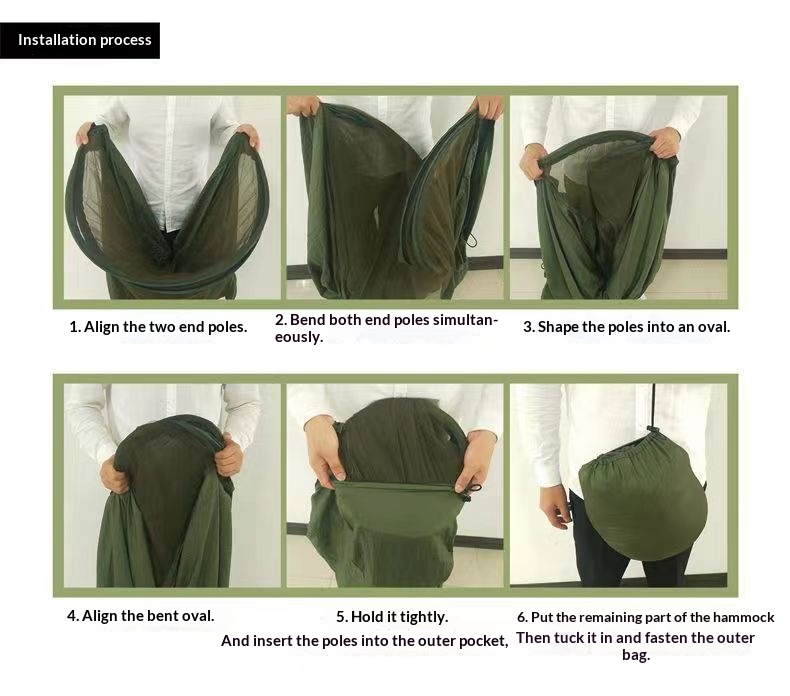 Installation process

1. Align the two end poles.

2. Bend both end poles simultaneously.

3. Shape the poles into an oval.

4. Align the bent oval.

5. Hold it tightly.
And insert the poles into the outer pocket,

6. Put the remaining part of the hammock
Then tuck it in and fasten the outer bag.