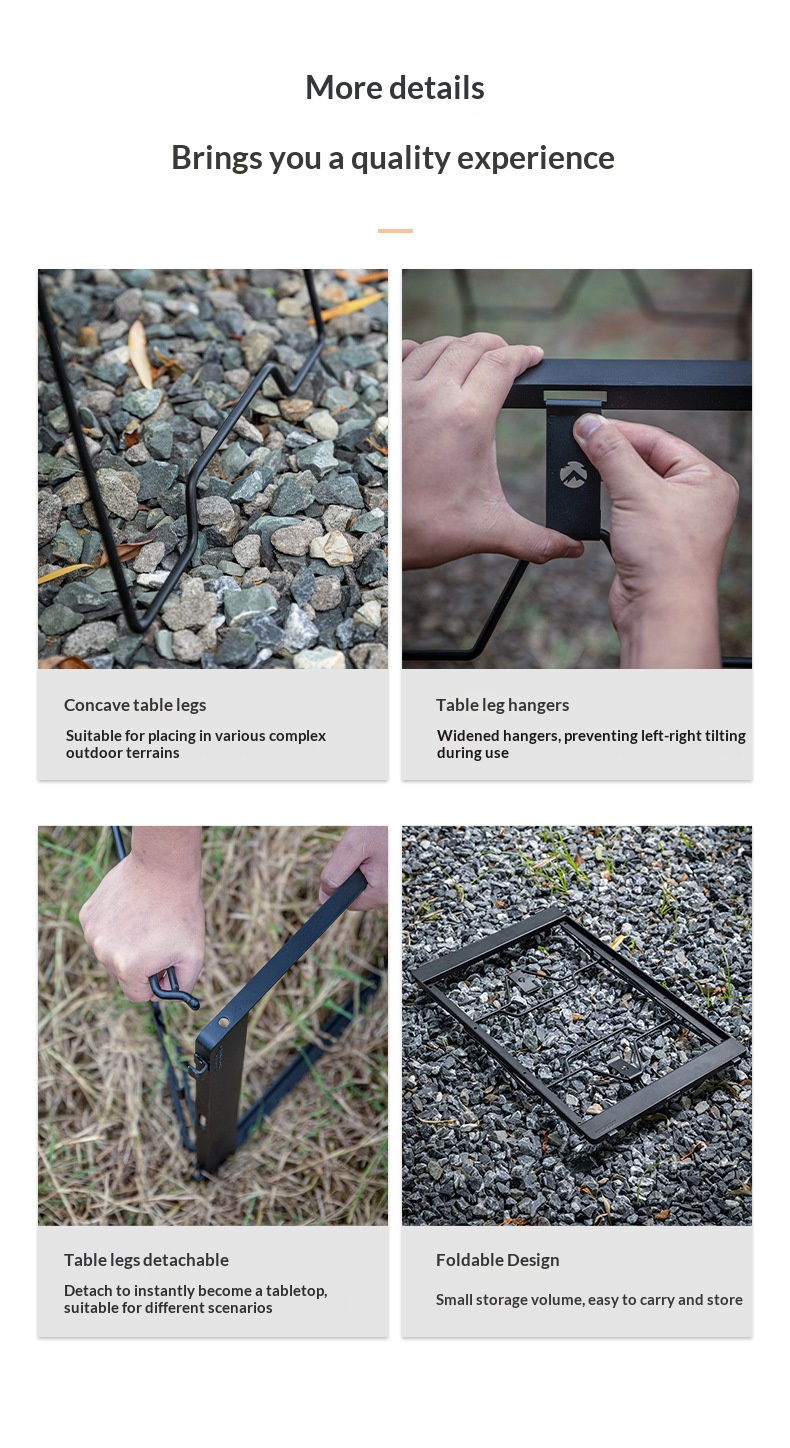 More details

Brings you a quality experience

Concave table legs

Suitable for placing in various complex outdoor terrains

Table leg hangers

Widened hangers, preventing left-right tilting during use

Table legs detachable

Detach to instantly become a tabletop, suitable for different scenarios

Foldable Design

Small storage volume, easy to carry and store