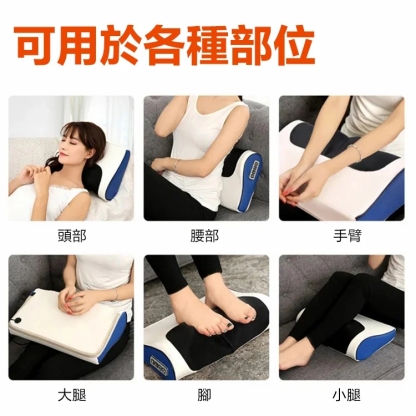 可用於各種部位

頭部

腰部

手臂

大腿

腳

小腿