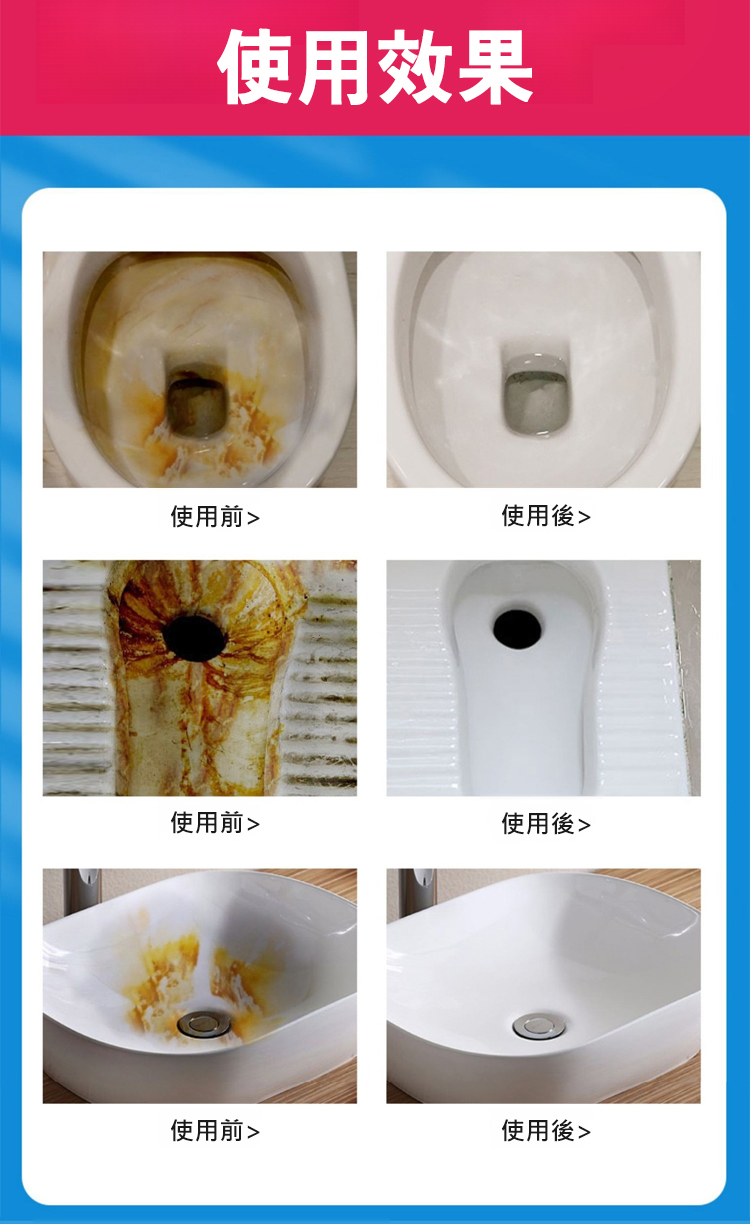 使用效果

使用前>

使用後>

使用前>

使用後>

使用前>

使用後>