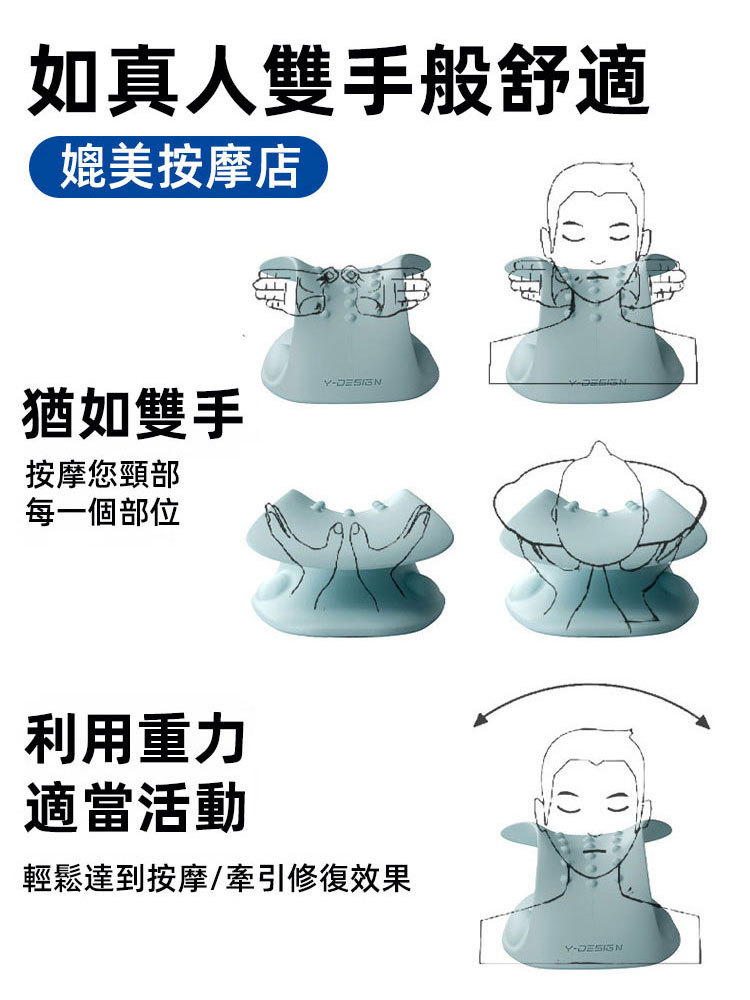 如真人雙手般舒適

媲美按摩店

Y-DESIGN

Y-DESIGN

猶如雙手

按摩您頸部
每一個部位

利用重力
適當活動

輕鬆達到按摩/牽引修復效果

Y-DESIGN