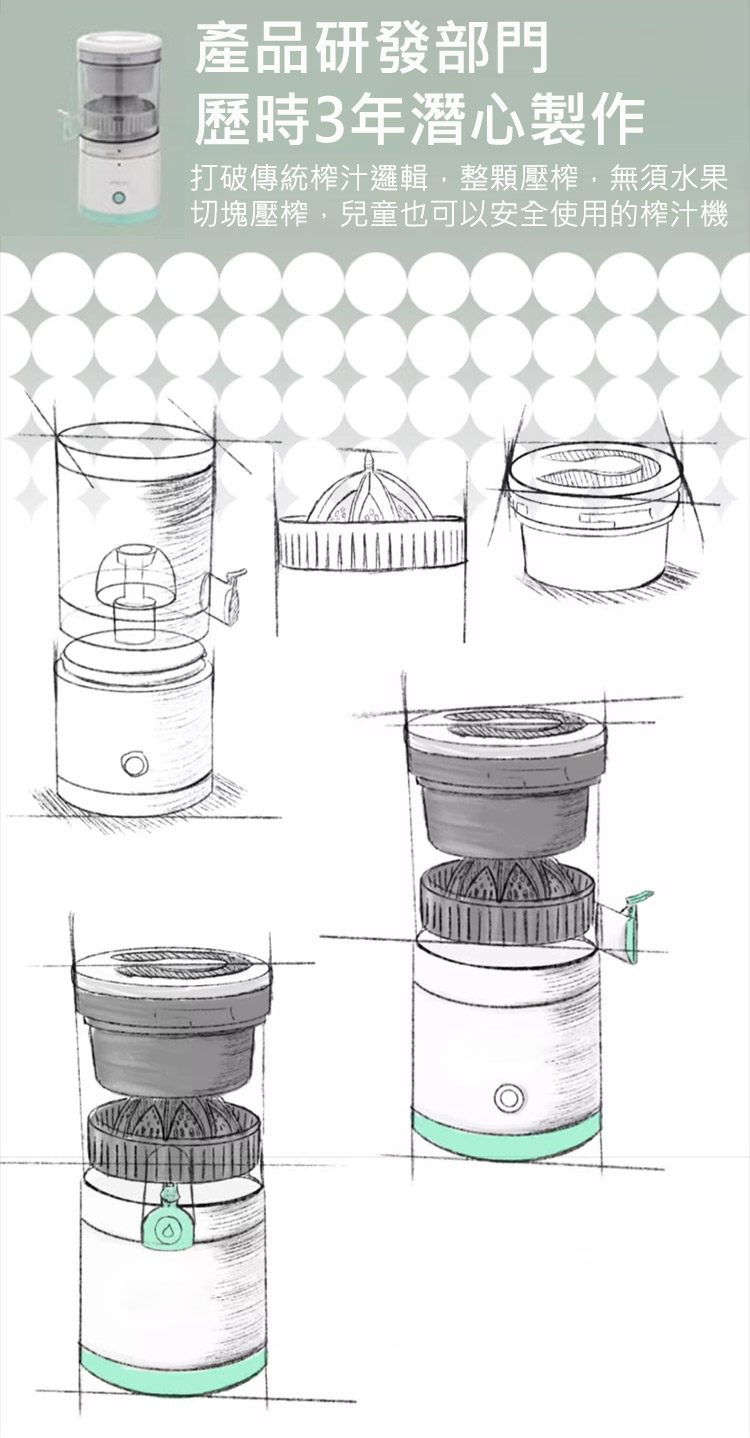 產品研發部門
歷時3年潛心製作

打破傳統榨汁邏輯，整顆壓榨，無須水果切塊壓榨，兒童也可以安全使用的榨汁機