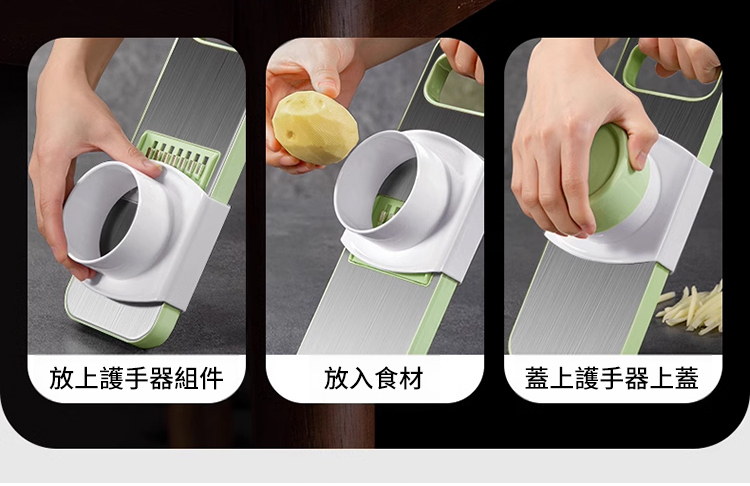 放上護手器組件

放入食材

蓋上護手器上蓋