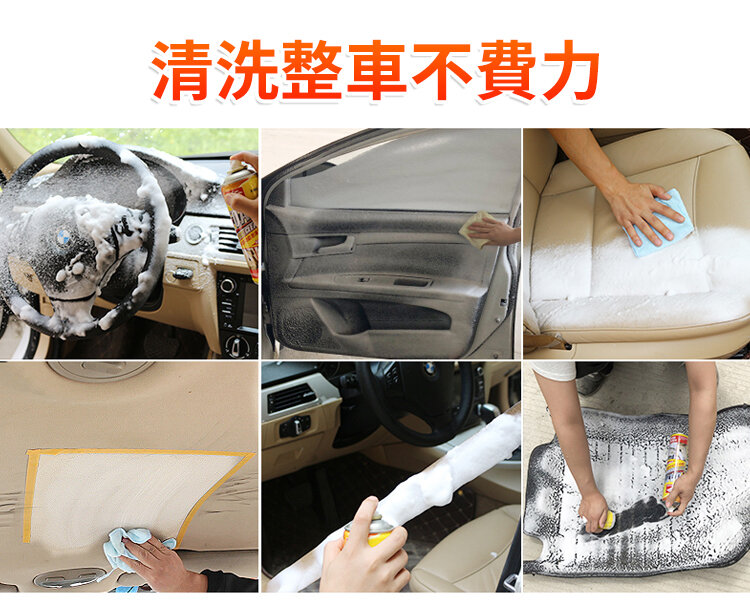 清洗整車不費力