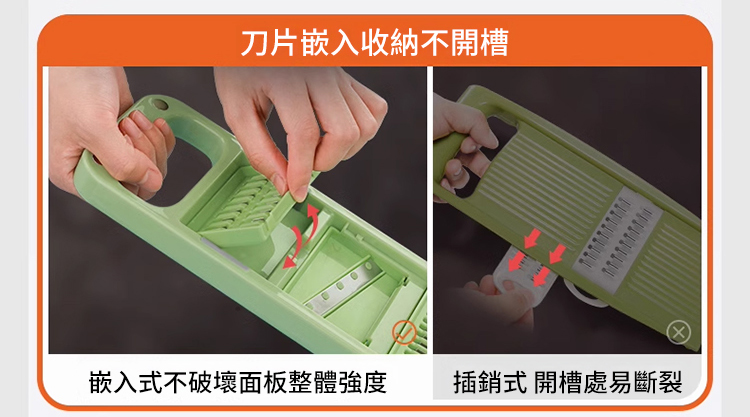 刀片嵌入收納不開槽

嵌入式不破壞面板整體強度

插銷式 開槽處易斷裂