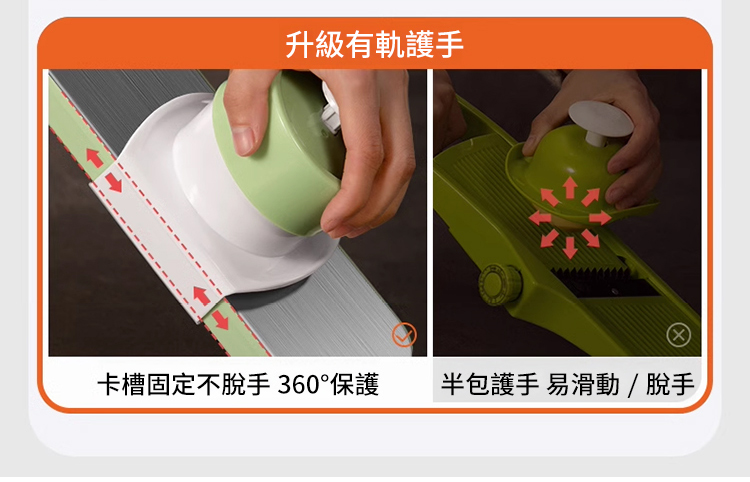 升級有軌護手

卡槽固定不脫手 360°保護

半包護手 易滑動 / 脫手