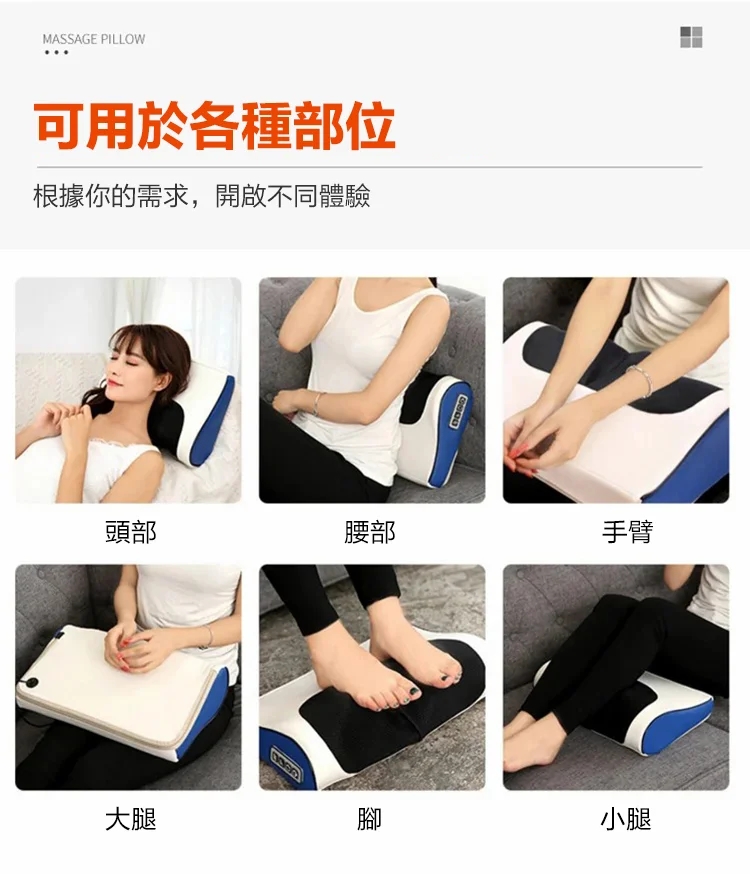 MASSAGE PILLOW

可用於各種部位

根據你的需求，開啟不同體驗

頭部

腰部

手臂

大腿

腳

小腿