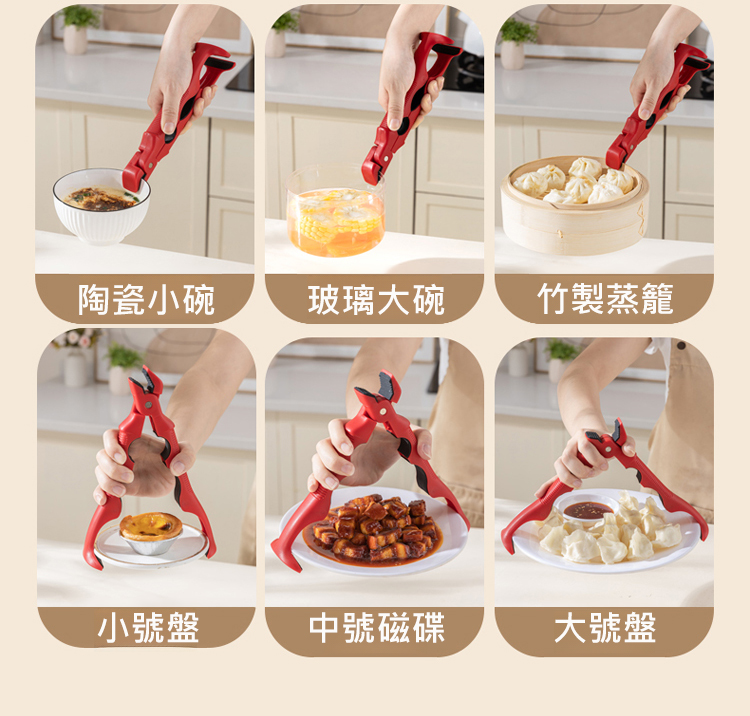 陶瓷小碗

玻璃大碗

竹製蒸籠

小號盤

中號磁碟

大號盤