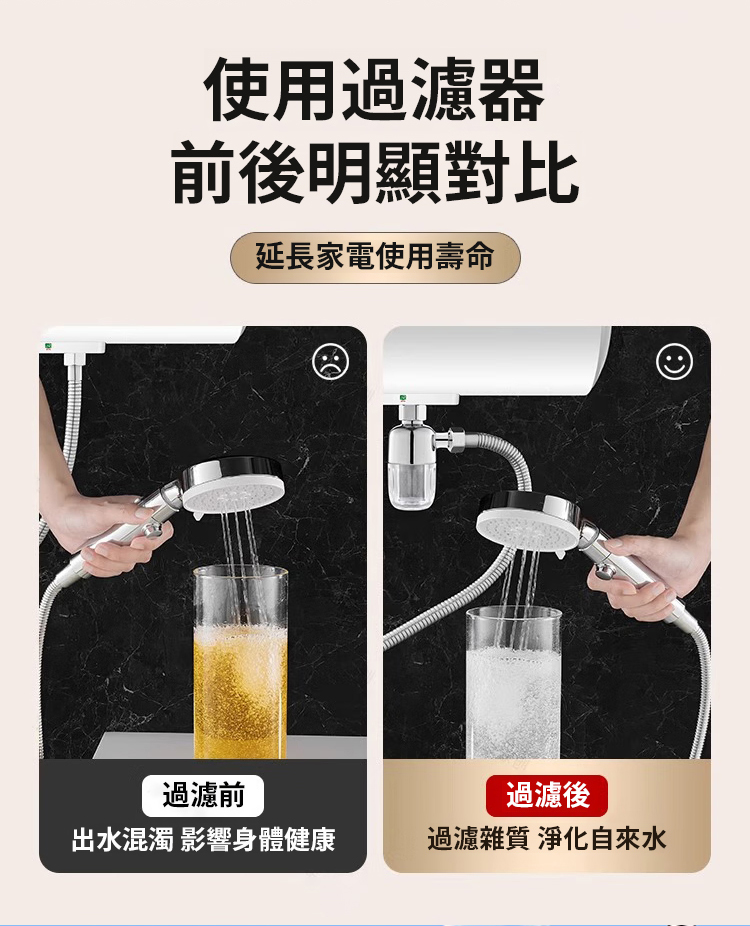 使用過濾器
前後明顯對比

延長家電使用壽命

過濾前
出水混濁 影響身體健康

過濾後
過濾雜質 淨化自來水