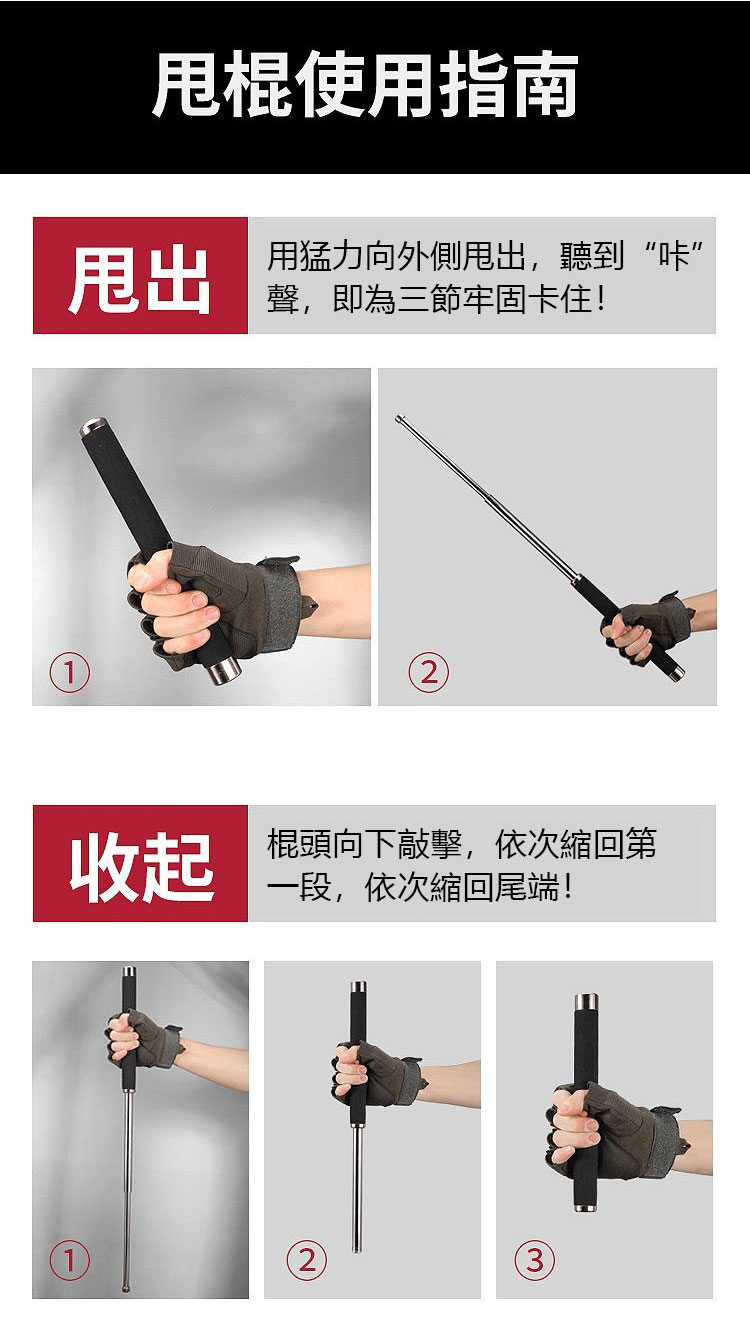 甩棍使用指南

甩出

用猛力向外側甩出，聽到“咔”聲，即為三節牢固卡住！

①

②

收起

棍頭向下敲擊，依次縮回第一段，依次縮回尾端！

①

②

③