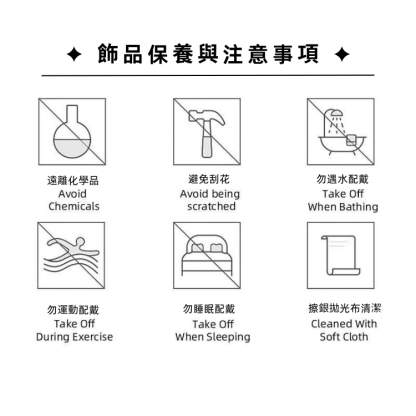 ✦ 飾品保養與注意事項 ✦

遠離化學品
Avoid
Chemicals

避免刮花
Avoid being
scratched

勿遇水配戴
Take Off
When Bathing

勿運動配戴
Take Off
During Exercise

勿睡眠配戴
Take Off
When Sleeping

擦銀拋光布清潔
Cleaned With
Soft Cloth