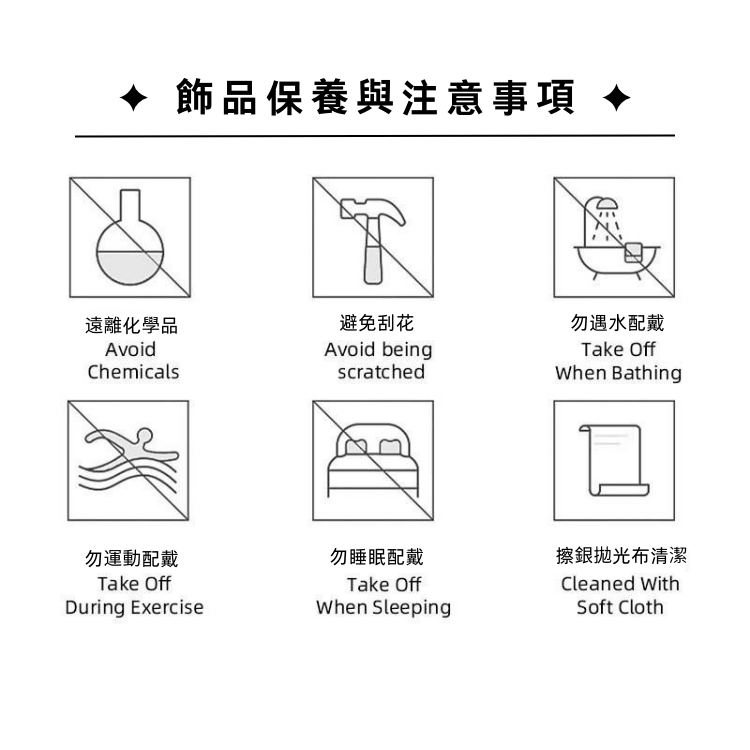 ✦ 飾品保養與注意事項 ✦

遠離化學品
Avoid
Chemicals

避免刮花
Avoid being
scratched

勿遇水配戴
Take Off
When Bathing

勿運動配戴
Take Off
During Exercise

勿睡眠配戴
Take Off
When Sleeping

擦銀拋光布清潔
Cleaned With
Soft Cloth