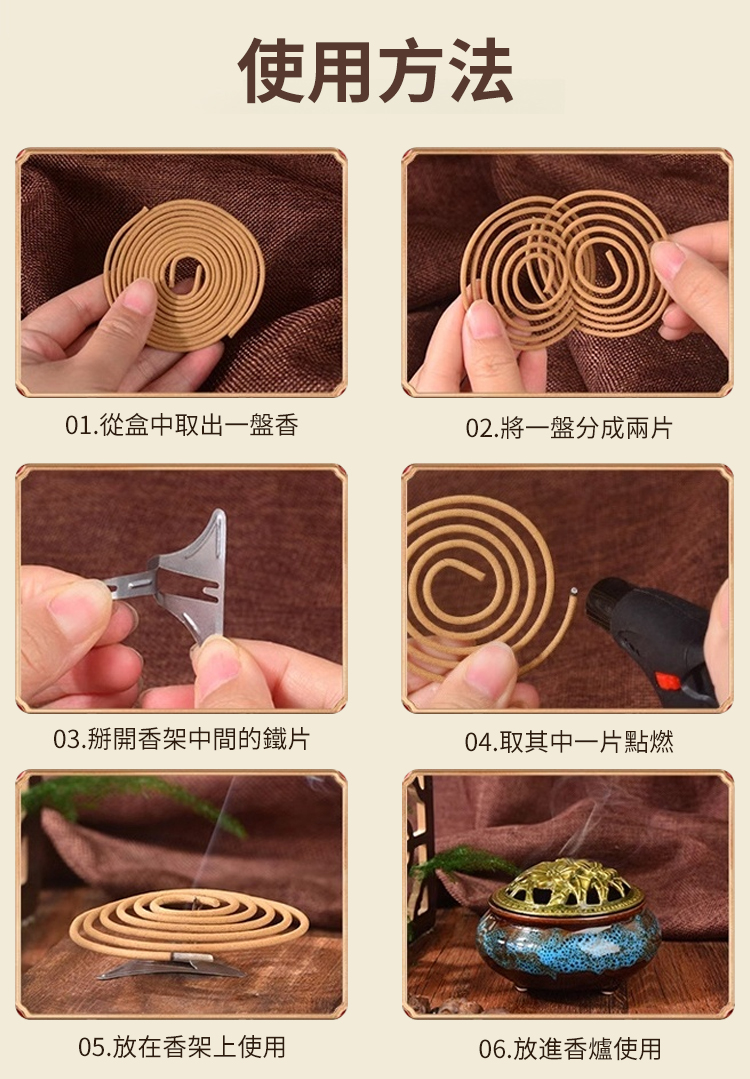 使用方法

01.從盒中取出一盤香

02.將一盤分成兩片

03.掰開香架中間的鐵片

04.取其中一片點燃

05.放在香架上使用

06.放進香爐使用